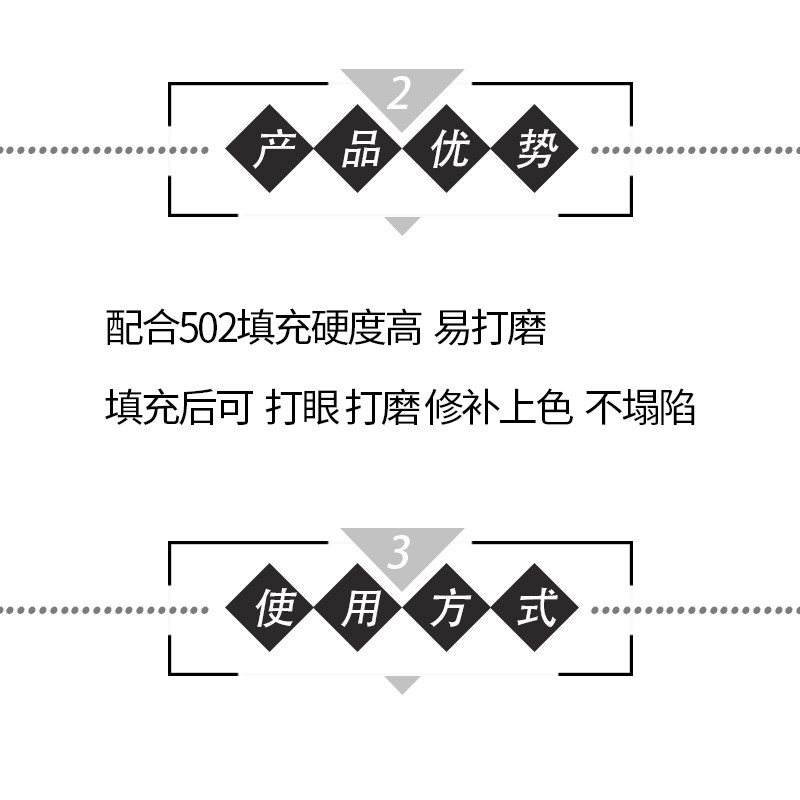 2

产品优势

配合502填充硬度高 易打磨

填充后可 打眼 打磨 修补上色 不塌陷

3

使用方式