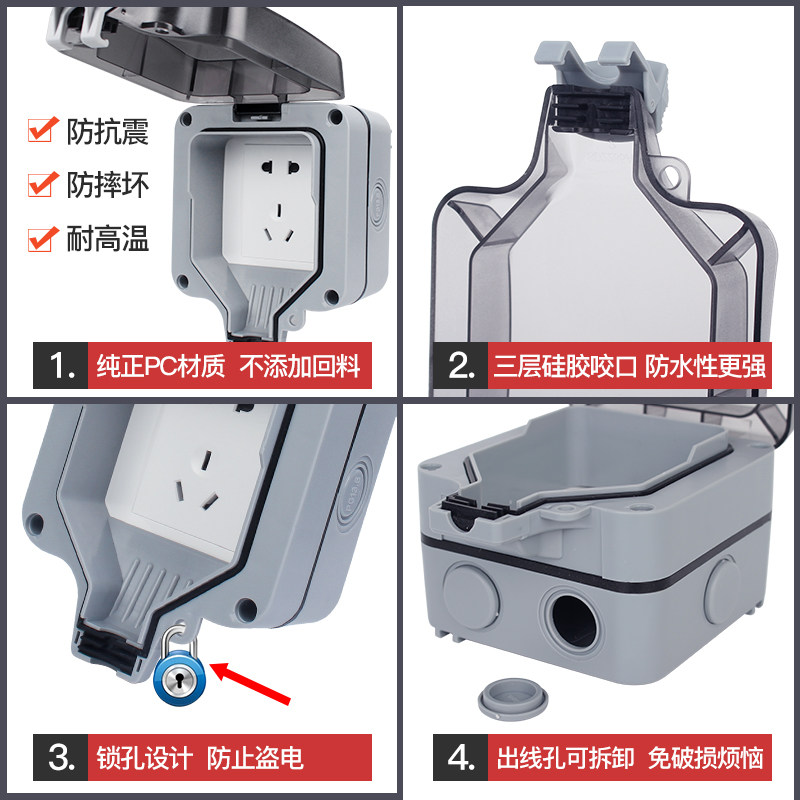 防抗震
防摔坏
耐高温

1. 纯正PC材质 不添加回料

2. 三层硅胶咬口 防水性更强

3. 锁孔设计 防止盗电

4. 出线孔可拆卸 免破损烦恼