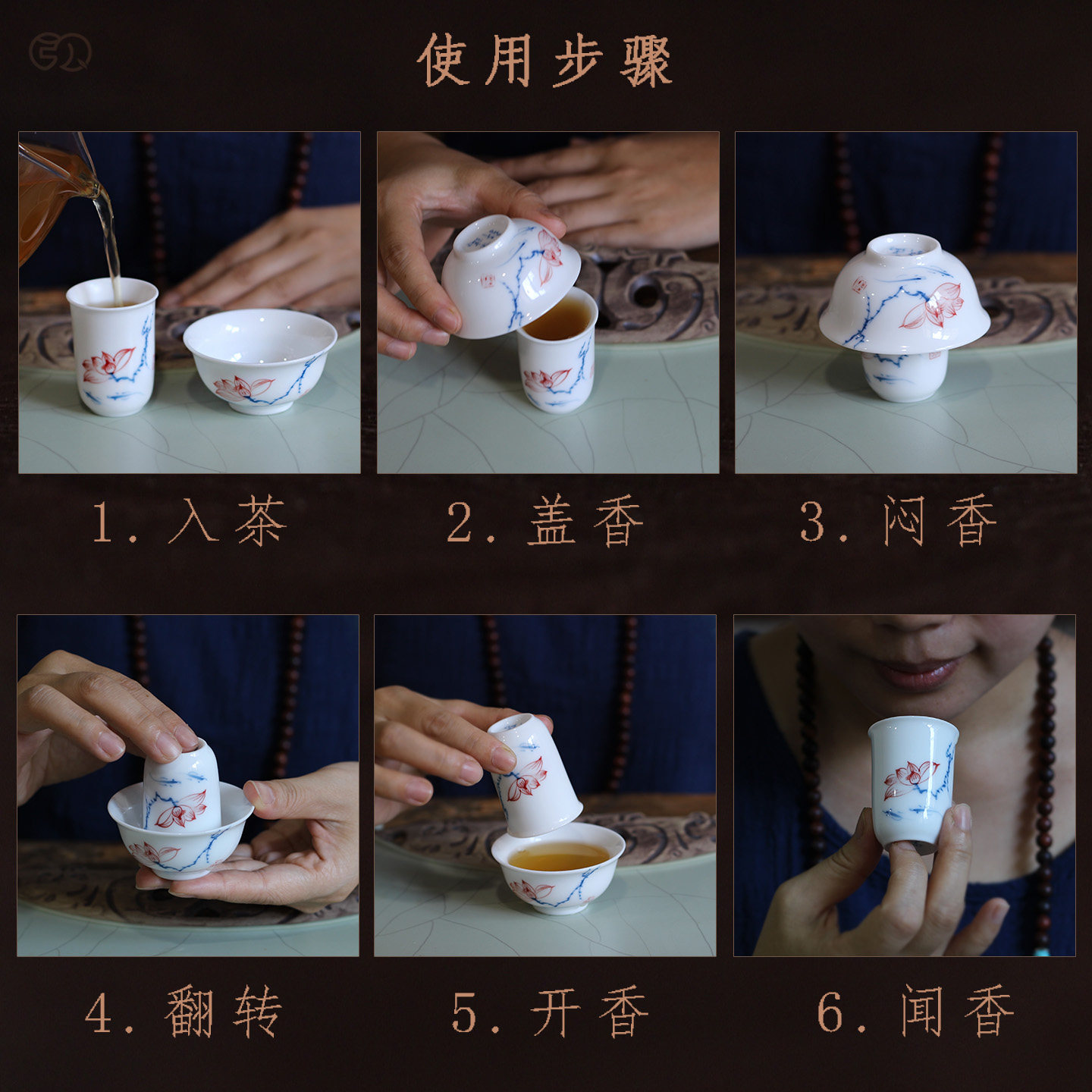 使用步骤

1.入茶

2.盖香

3.闷香

4.翻转

5.开香

6.闻香