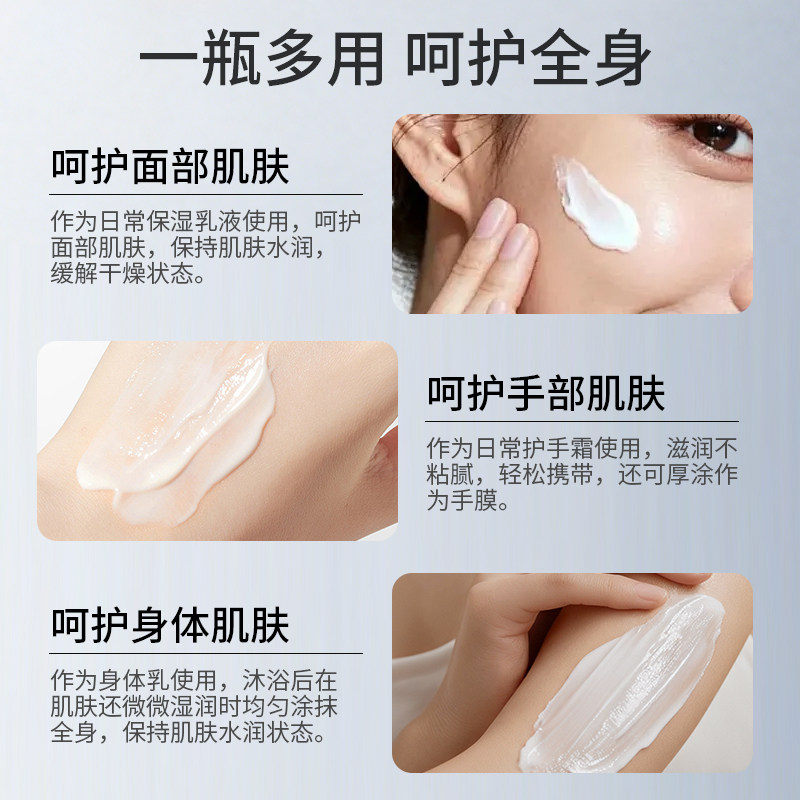 一瓶多用 呵护全身

呵护面部肌肤

作为日常保湿乳液使用，呵护面部肌肤，保持肌肤水润，缓解干燥状态。

呵护手部肌肤

作为日常护手霜使用，滋润不粘腻，轻松携带，还可厚涂作为手膜。

呵护身体肌肤

作为身体乳使用，沐浴后在肌肤还微微湿润时均匀涂抹全身，保持肌肤水润状态。