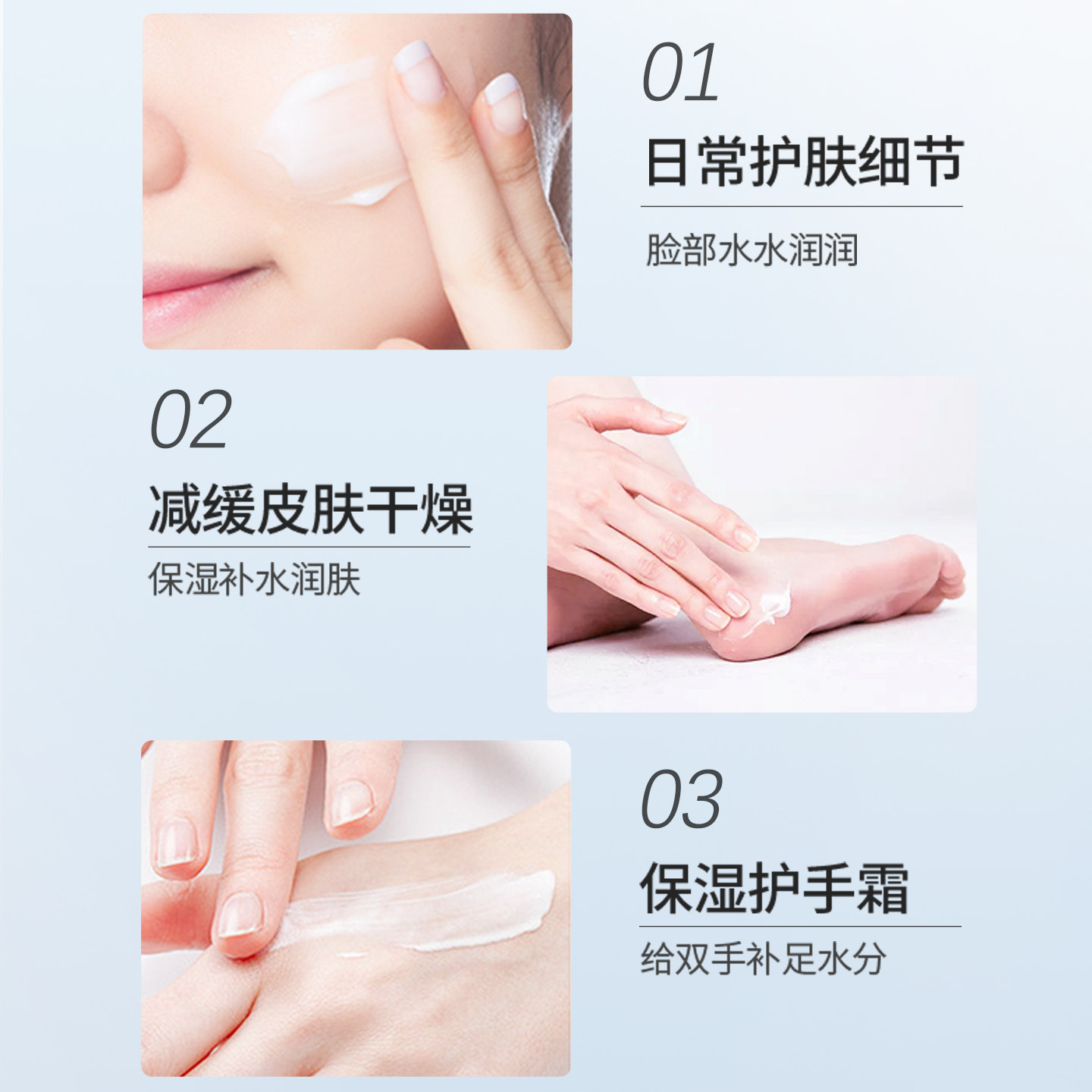 01
日常护肤细节
脸部水水润润

02
减缓皮肤干燥
保湿补水润肤

03
保湿护手霜
给双手补足水分