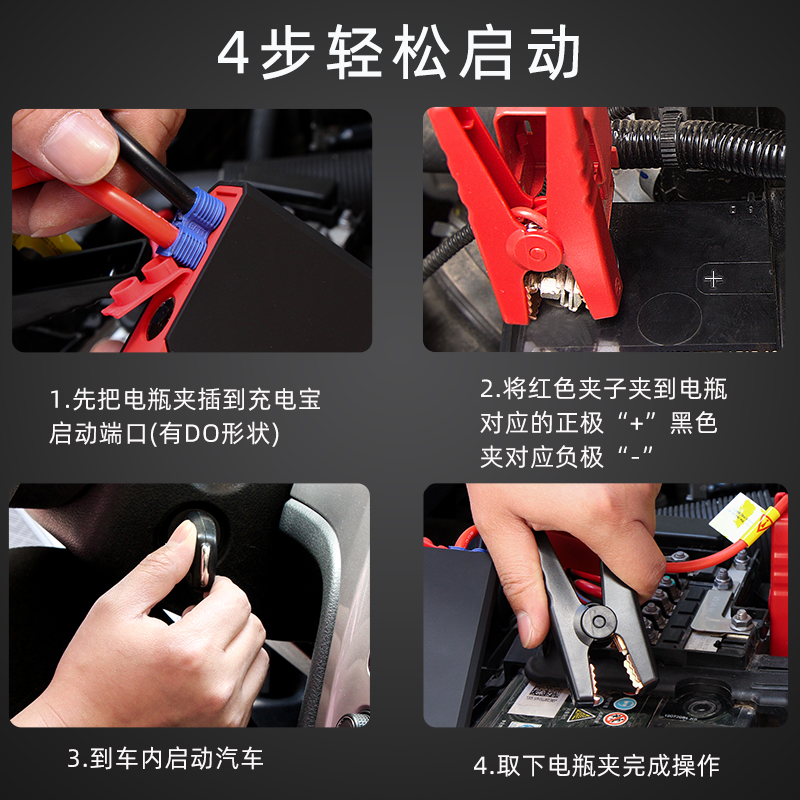 4步轻松启动

1.先把电瓶夹插到充电宝启动端口(有DO形状)

2.将红色夹子夹到电瓶对应的正极“+”黑色夹对应负极“-”

3.到车内启动汽车

4.取下电瓶夹完成操作