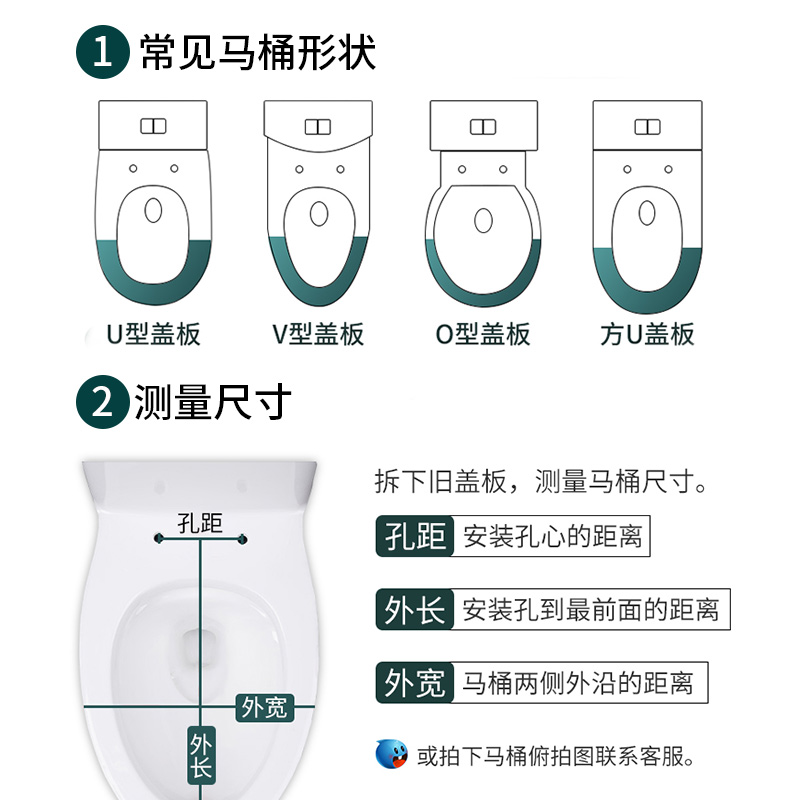 1 常见马桶形状

U型盖板

V型盖板

O型盖板

方U盖板

2 测量尺寸

孔距

外宽

外长

拆下旧盖板，测量马桶尺寸。

孔距 安装孔心的距离

外长 安装孔到最前面的距离

外宽 马桶两侧外沿的距离

或拍下马桶俯拍图联系客服。