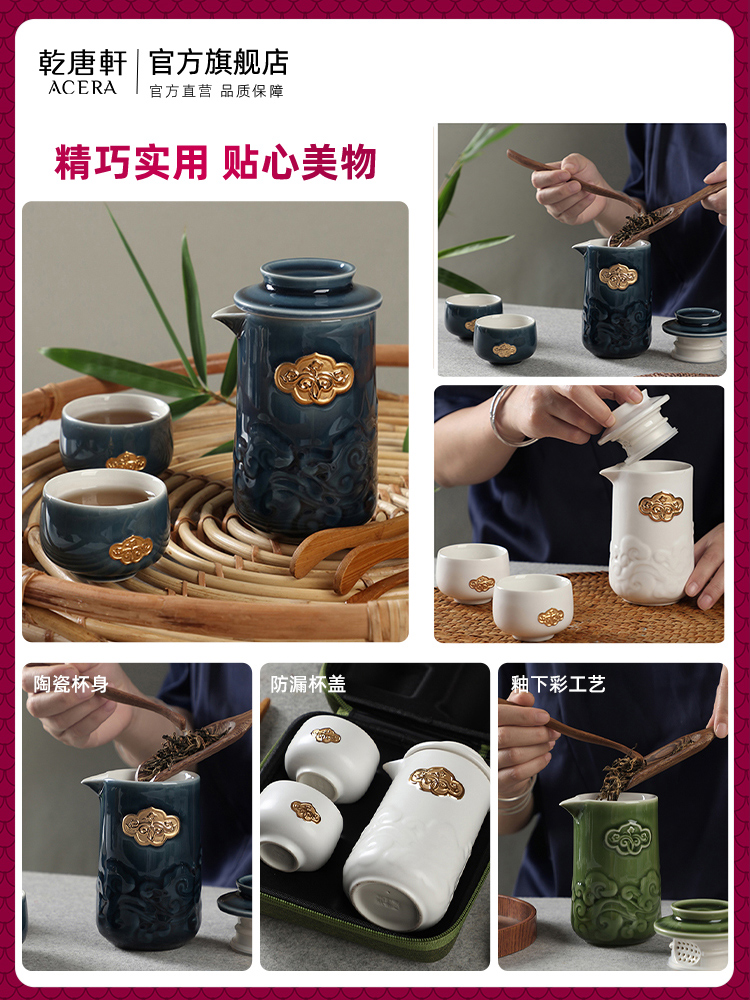 乾唐軒
ACERA
官方旗舰店
官方直营 品质保障

精巧实用 贴心美物

陶瓷杯身

防漏杯盖

釉下彩工艺