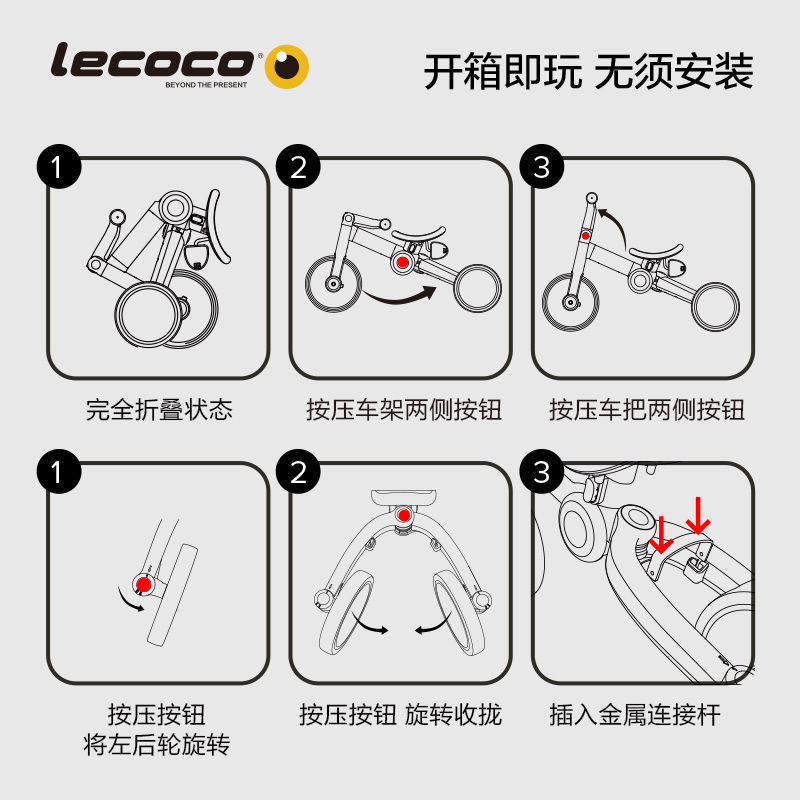 lecoco
BEYOND THE PRESENT

开箱即玩 无须安装

1
完全折叠状态

2
按压车架两侧按钮

3
按压车把两侧按钮

1
按压按钮
将左后轮旋转

2
按压按钮 旋转收拢

3
插入金属连接杆