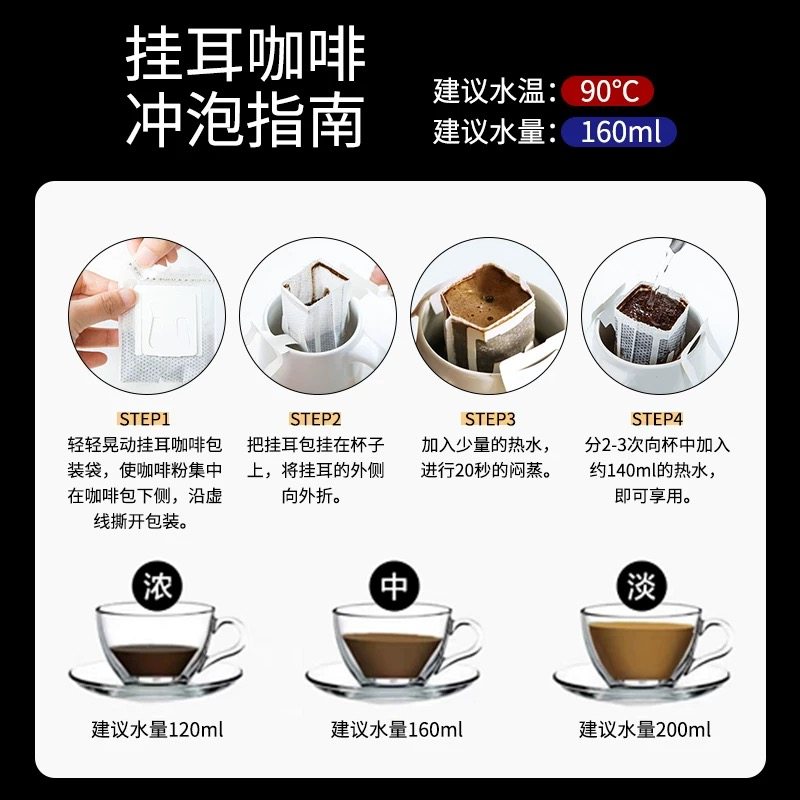 挂耳咖啡
冲泡指南

建议水温：90°C
建议水量：160ml

STEP1
轻轻晃动挂耳咖啡包装袋，使咖啡粉集中在咖啡包下侧，沿虚线撕开包装。

STEP2
把挂耳包挂在杯子上，将挂耳的外侧向外折。

STEP3
加入少量的热水，进行20秒的闷蒸。

STEP4
分2-3次向杯中加入约140ml的热水，即可享用。

浓
建议水量120ml

中
建议水量160ml

淡
建议水量200ml