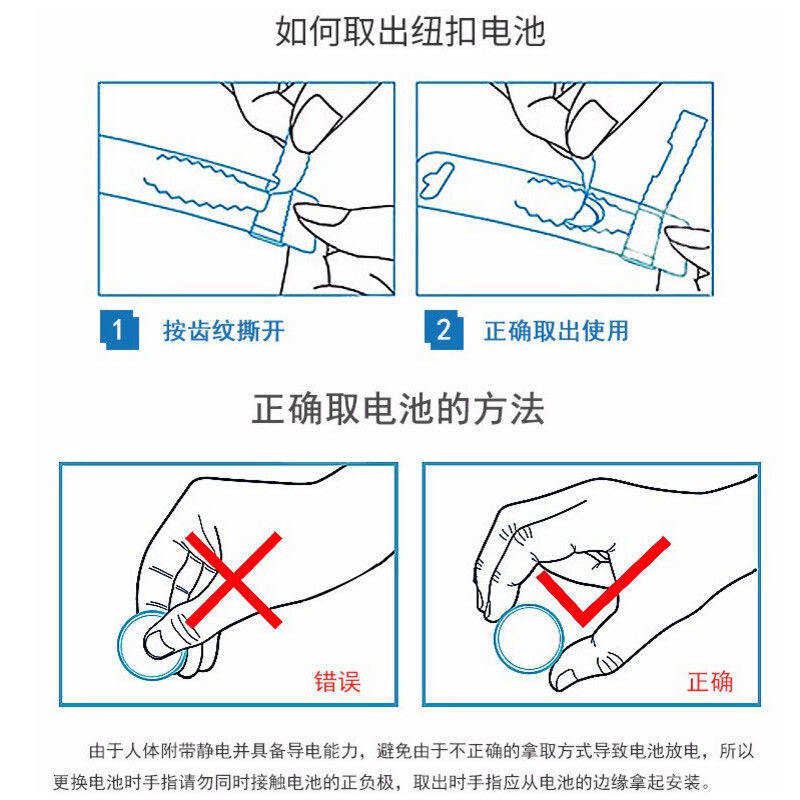 如何取出纽扣电池

1 按齿纹撕开

2 正确取出使用

正确取电池的方法

错误

正确

由于人体附带静电并具备导电能力，避免由于不正确的拿取方式导致电池放电，所以更换电池时手指请勿同时接触电池的正负极，取出时手指应从电池的边缘拿起安装。