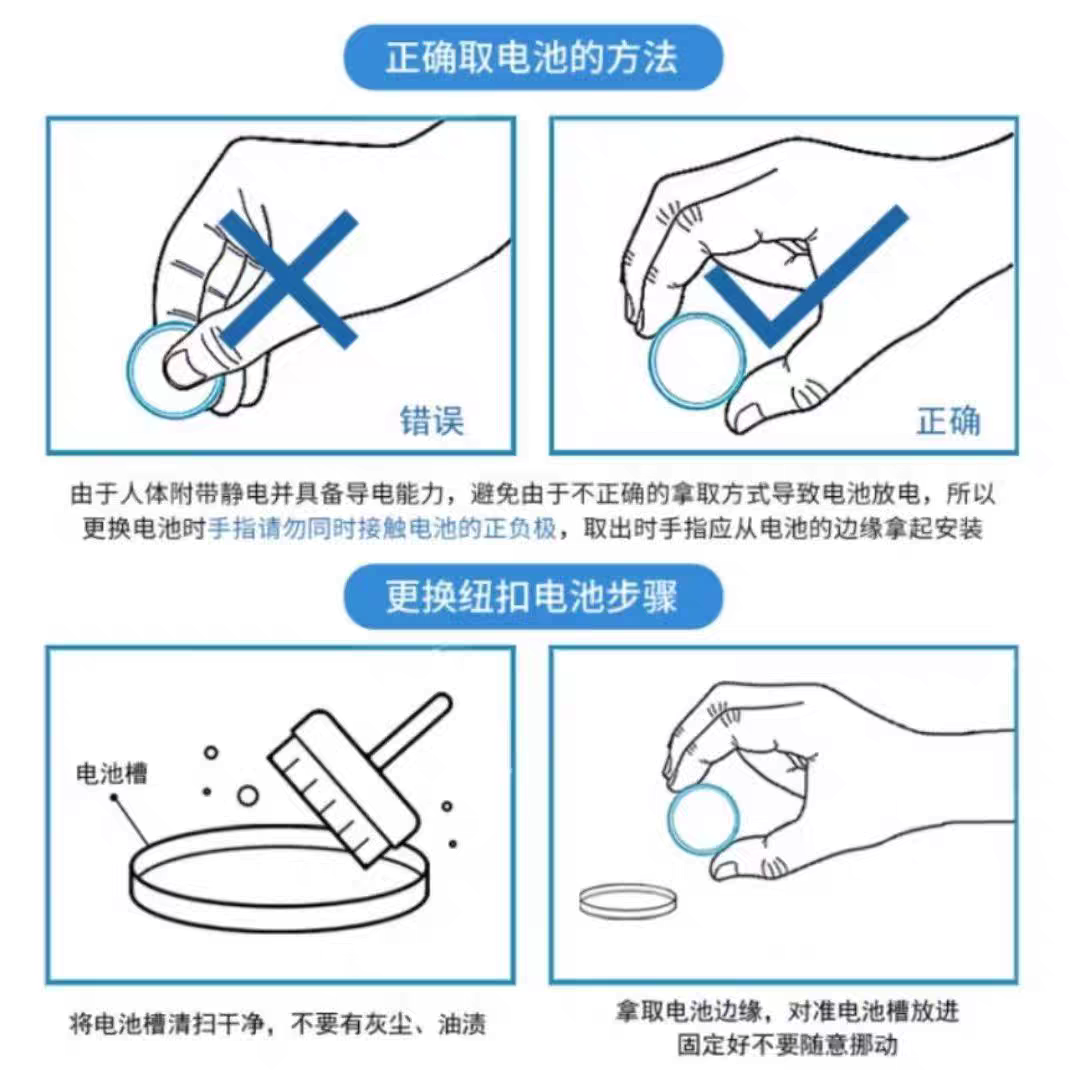 正确取电池的方法

错误

正确

由于人体附带静电并具备导电能力，避免由于不正确的拿取方式导致电池放电，所以更换电池时手指请勿同时接触电池的正负极，取出时手指应从电池的边缘拿起安装

更换纽扣电池步骤

电池槽

将电池槽清扫干净，不要有灰尘、油渍

拿取电池边缘，对准电池槽放进固定好不要随意挪动