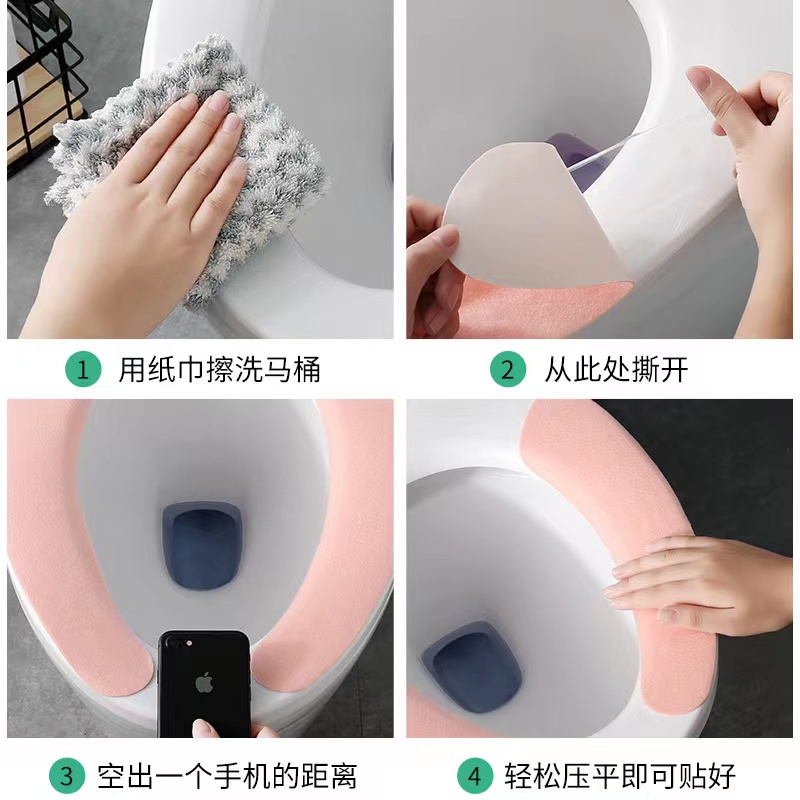 1 用纸巾擦洗马桶

2 从此处撕开

3 空出一个手机的距离

4 轻松压平即可贴好