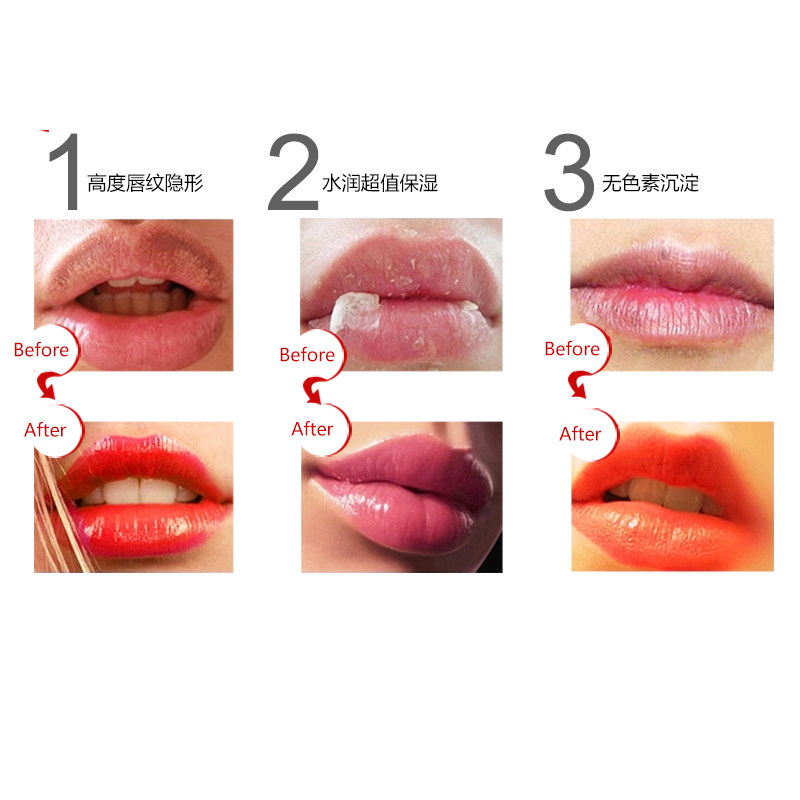 1 高度唇纹隐形

Before

After

2 水润超值保湿

Before

After

3 无色素沉淀

Before

After