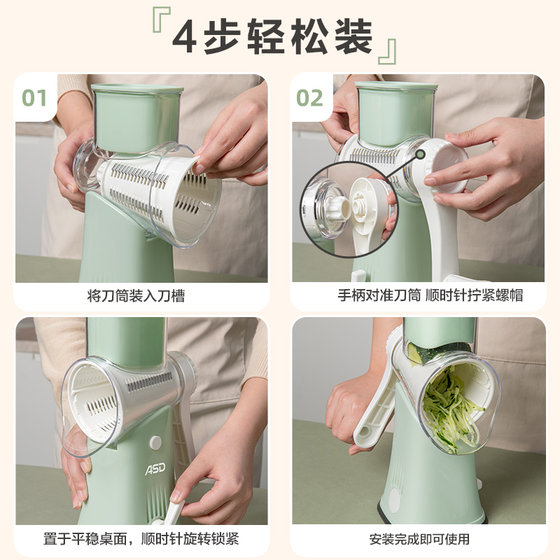 『4步轻松装』

01

将刀筒装入刀槽

02

手柄对准刀筒 顺时针拧紧螺帽

ASD

置于平稳桌面，顺时针旋转锁紧

安装完成即可使用