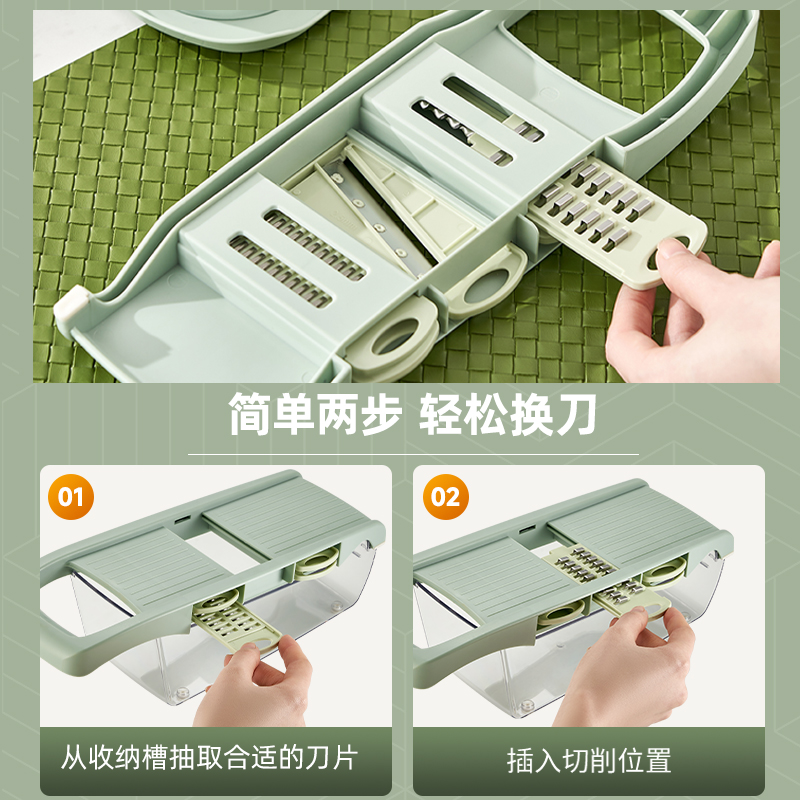 简单两步 轻松换刀

01

从收纳槽抽取合适的刀片

02

插入切削位置