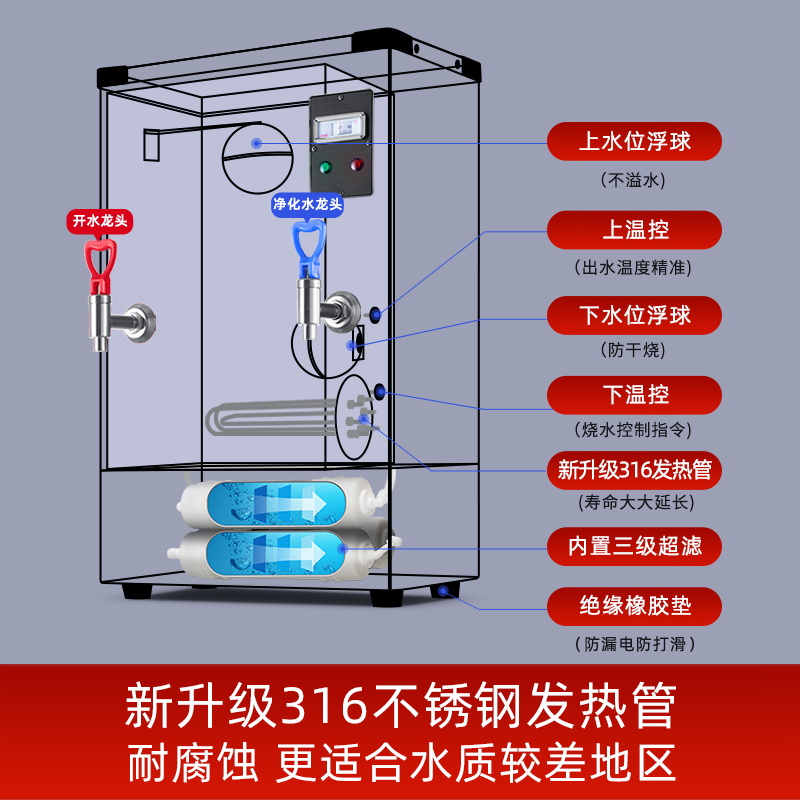 开水龙头

净化水龙头

上水位浮球

(不溢水)

上温控

(出水温度精准)

下水位浮球

(防干烧)

下温控

(烧水控制指令)

新升级316发热管

(寿命大大延长)

内置三级超滤

绝缘橡胶垫

(防漏电防打滑)

新升级316不锈钢发热管

耐腐蚀 更适合水质较差地区