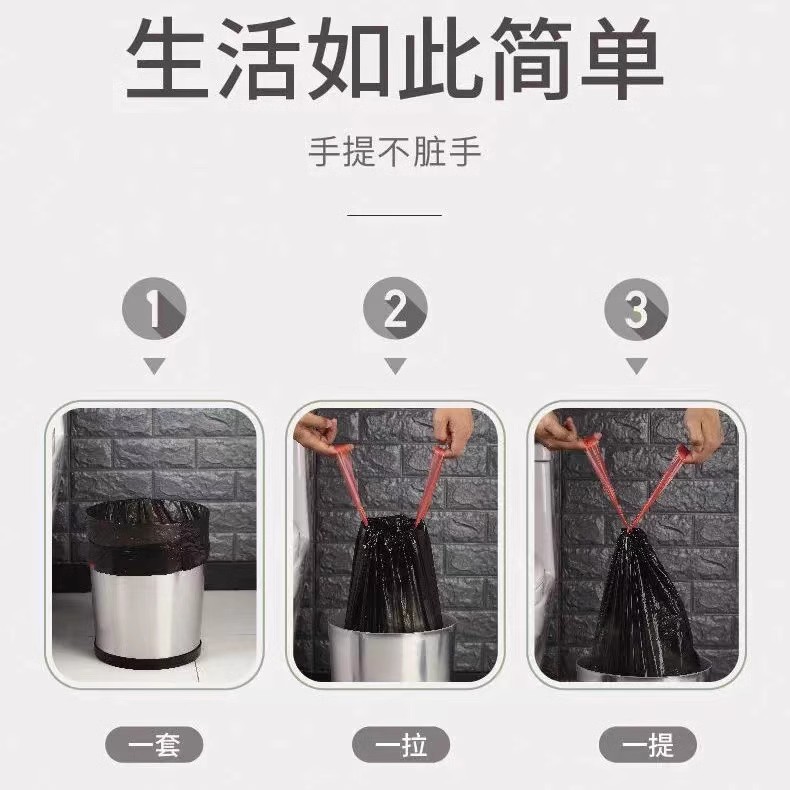 生活如此简单

手提不脏手

1

2

3

一套

一拉

一提