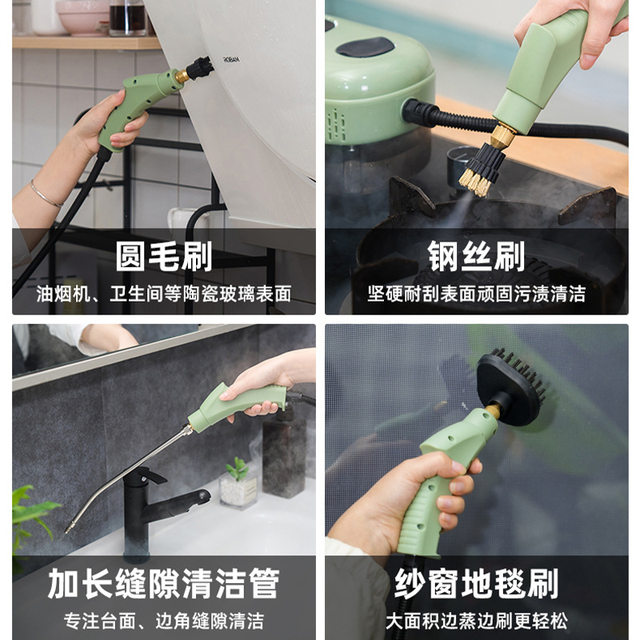 ROBAM

圆毛刷
油烟机、卫生间等陶瓷玻璃表面

钢丝刷
坚硬耐刮表面顽固污渍清洁

加长缝隙清洁管
专注台面、边角缝隙清洁

纱窗地毯刷
大面积边蒸边刷更轻松