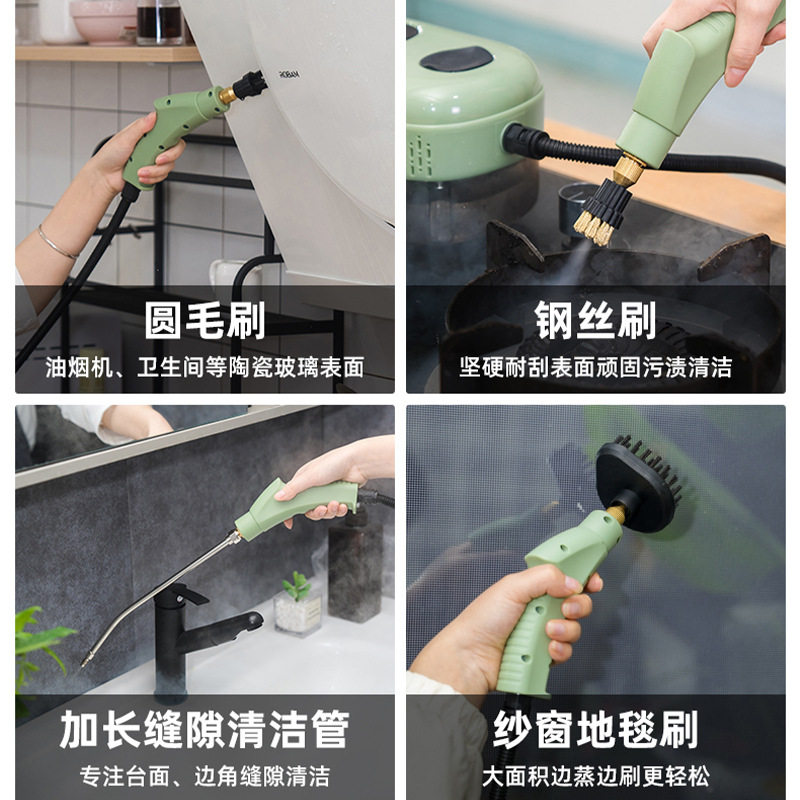 ROBAM

圆毛刷
油烟机、卫生间等陶瓷玻璃表面

钢丝刷
坚硬耐刮表面顽固污渍清洁

加长缝隙清洁管
专注台面、边角缝隙清洁

纱窗地毯刷
大面积边蒸边刷更轻松