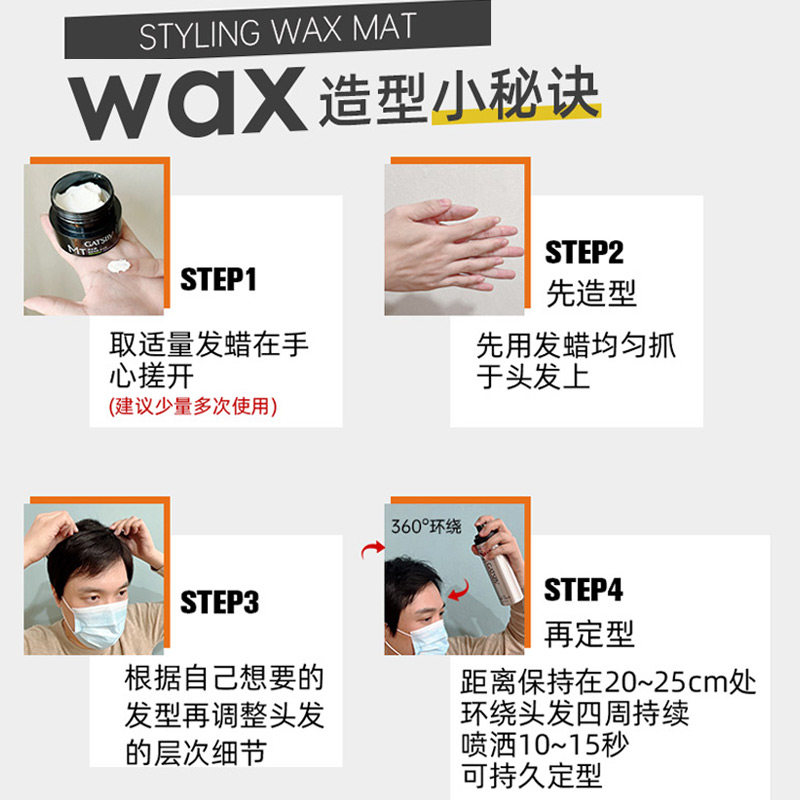 STYLING WAX MAT

wax 造型小秘诀

GATSBY
MT

STEP1

取适量发蜡在手心搓开
(建议少量多次使用)

STEP2
先造型

先用发蜡均匀抓于头发上

STEP3

根据自己想要的发型再调整头发的层次细节

360°环绕

STEP4
再定型

距离保持在20~25cm处
环绕头发四周持续
喷洒10~15秒
可持久定型