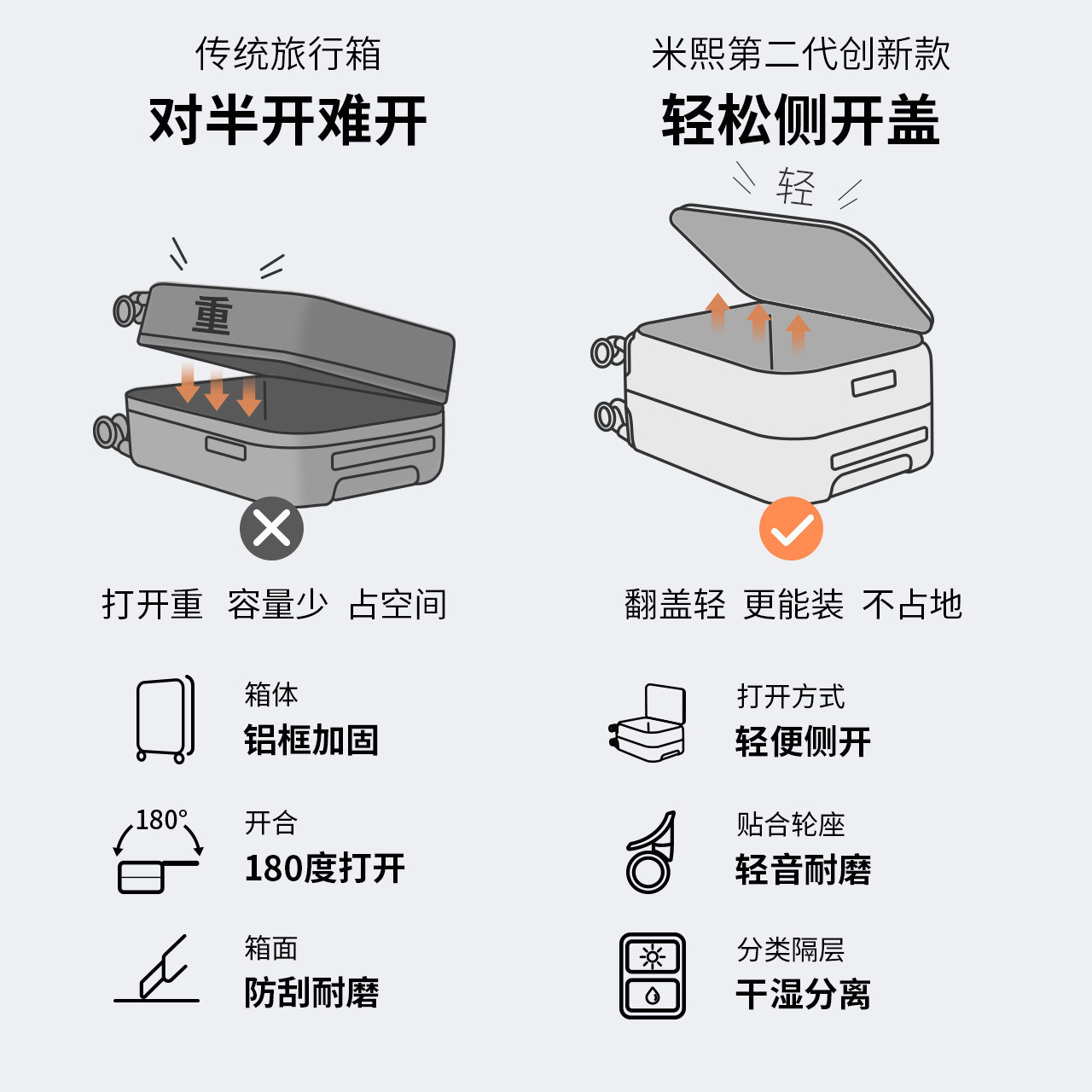 传统旅行箱
对半开难开

重

打开重 容量少 占空间

米熙第二代创新款
轻松侧开盖

轻

翻盖轻 更能装 不占地

箱体
铝框加固

180°
开合
180度打开

箱面
防刮耐磨

打开方式
轻便侧开

贴合轮座
轻音耐磨

分类隔层
干湿分离