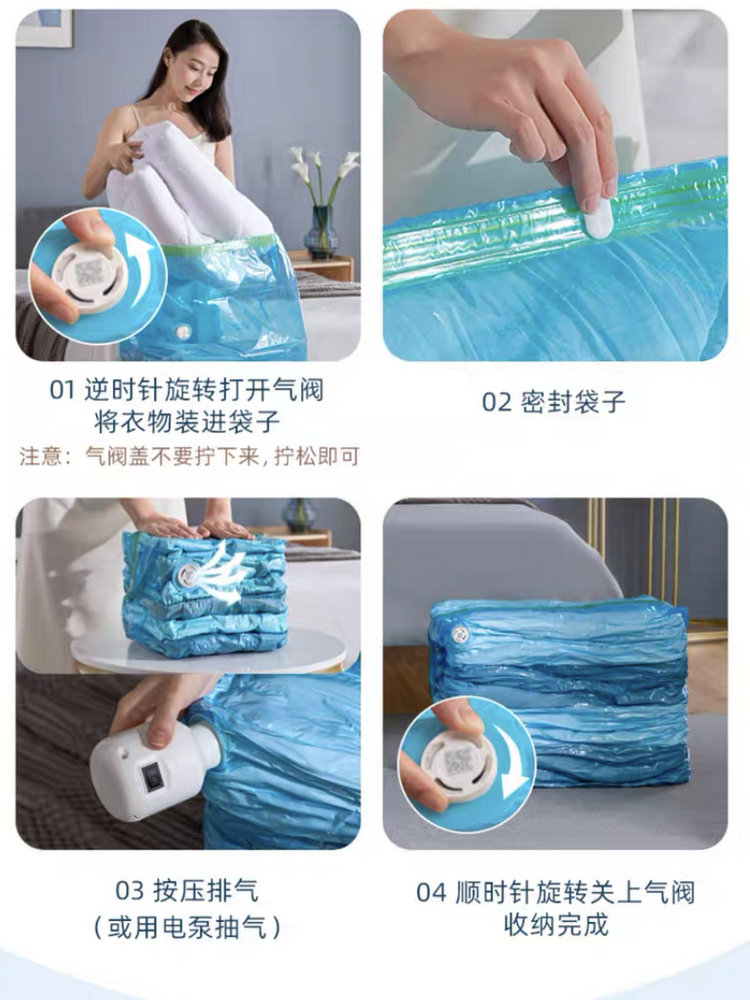 01 逆时针旋转打开气阀
将衣物装进袋子
注意：气阀盖不要拧下来，拧松即可

02 密封袋子

03 按压排气
（或用电泵抽气）

04 顺时针旋转关上气阀
收纳完成