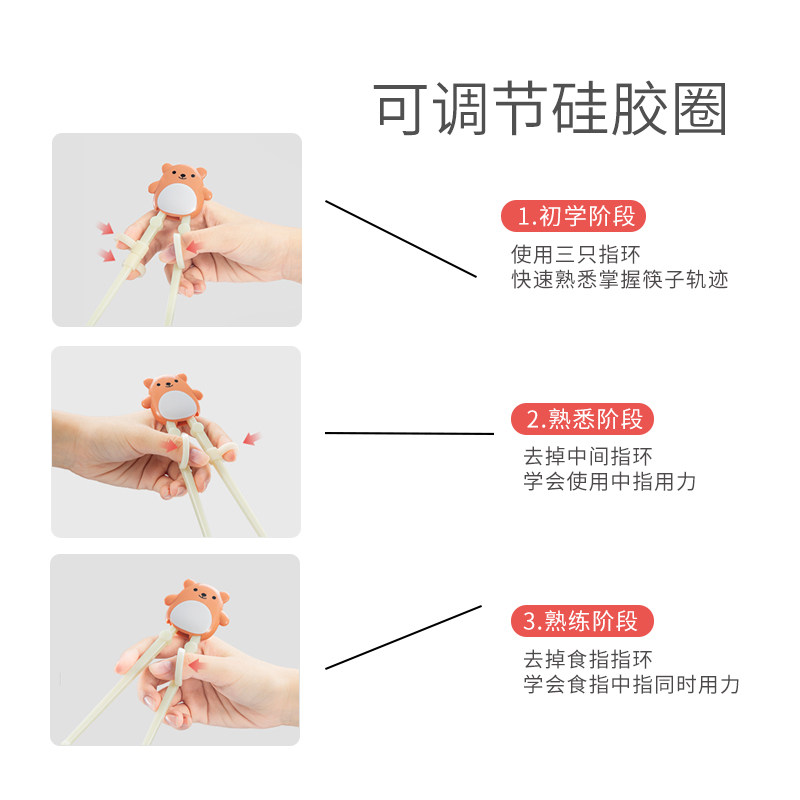 可调节硅胶圈

1.初学阶段
使用三只指环
快速熟悉掌握筷子轨迹

2.熟悉阶段
去掉中间指环
学会使用中指用力

3.熟练阶段
去掉食指指环
学会食指中指同时用力