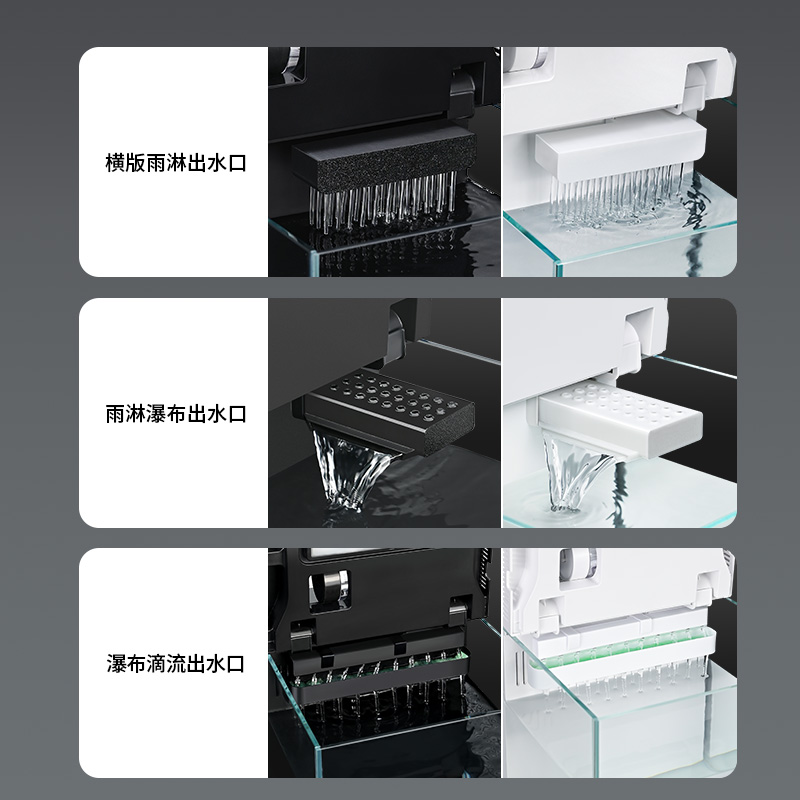 横版雨淋出水口

雨淋瀑布出水口

瀑布滴流出水口