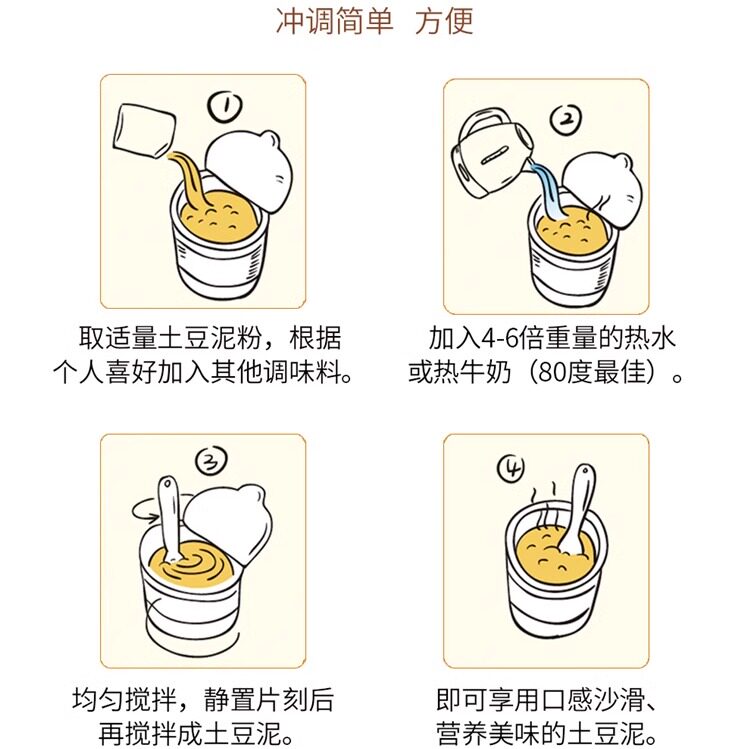 冲调简单 方便

①

取适量土豆泥粉，根据个人喜好加入其他调味料。

②

加入4-6倍重量的热水或热牛奶（80度最佳）。

③

均匀搅拌，静置片刻后再搅拌成土豆泥。

④

即可享用口感沙滑、营养美味的土豆泥。