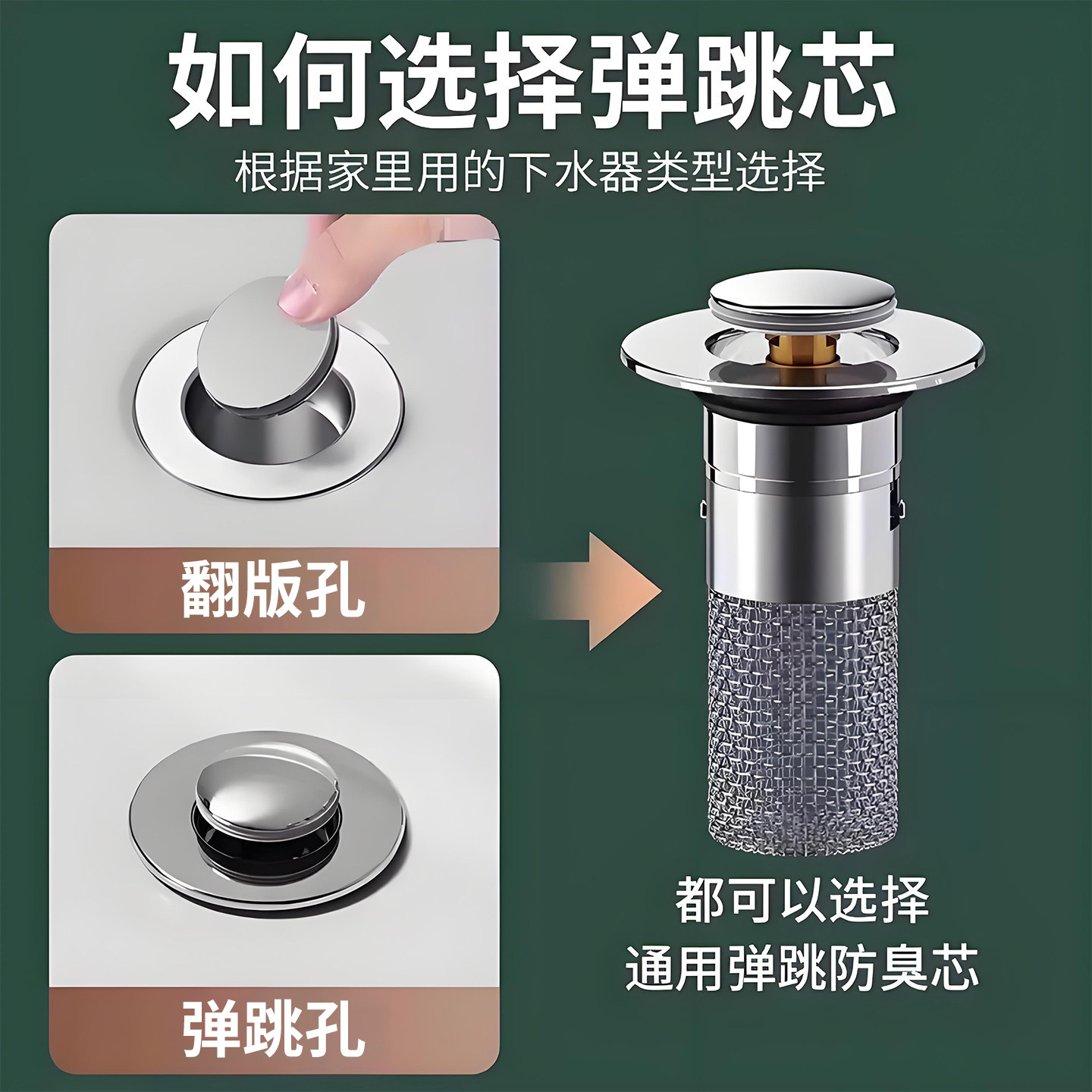 如何选择弹跳芯

根据家里用的下水器类型选择

翻版孔

弹跳孔

都可以选择
通用弹跳防臭芯