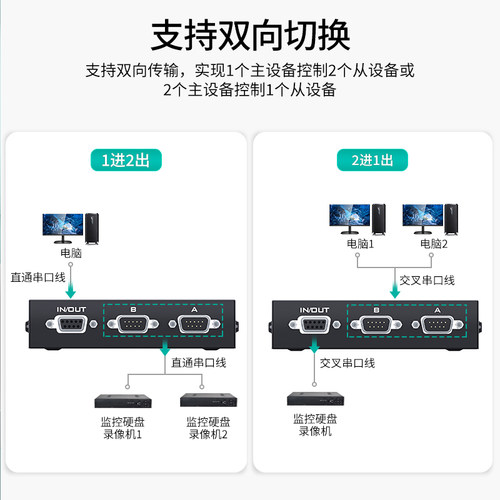 支持双向切换

支持双向传输，实现1个主设备控制2个从设备或2个主设备控制1个从设备

1进2出

电脑

直通串口线

IN/OUT

B

A

直通串口线

监控硬盘录像机1

监控硬盘录像机2

2进1出

电脑1

电脑2

交叉串口线

IN/OUT

B

A

交叉串口线

监控硬盘录像机