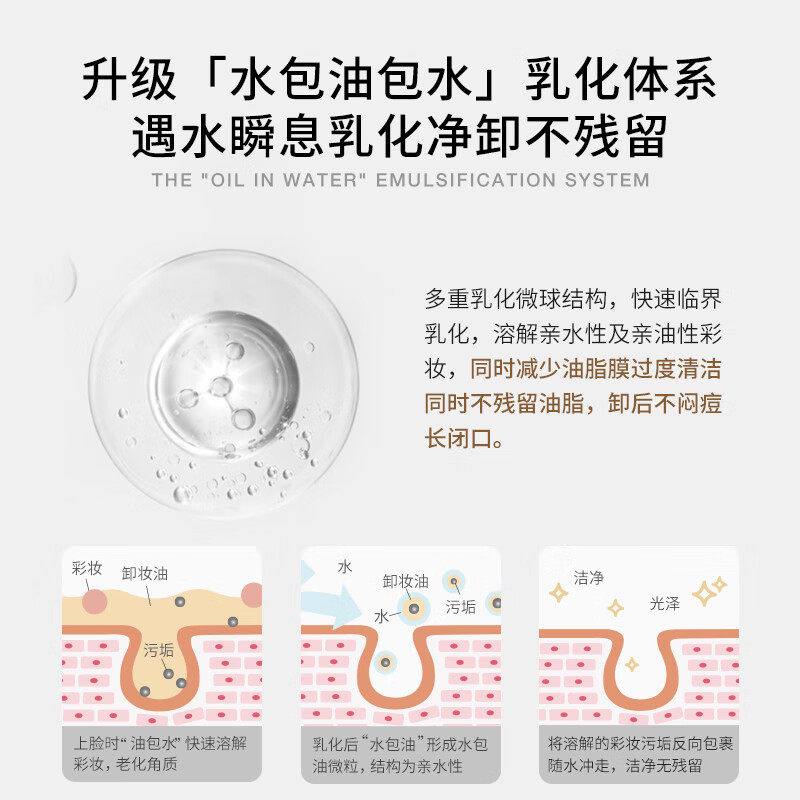 升级「水包油包水」乳化体系
遇水瞬息乳化净卸不残留

THE "OIL IN WATER" EMULSIFICATION SYSTEM

多重乳化微球结构，快速临界乳化，溶解亲水性及亲油性彩妆，同时减少油脂膜过度清洁同时不残留油脂，卸后不闷痘长闭口。

彩妆
卸妆油
污垢
上脸时“油包水”快速溶解彩妆，老化角质

水
卸妆油
水
污垢
乳化后“水包油”形成水包油微粒，结构为亲水性

洁净
光泽
将溶解的彩妆污垢反向包裹随水冲走，洁净无残留