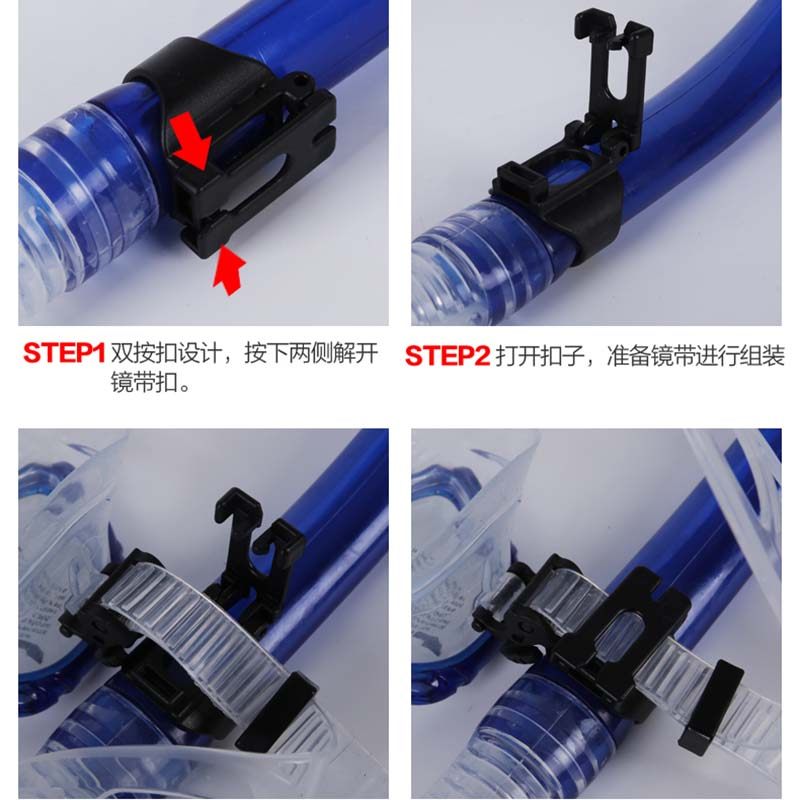 STEP1 双按扣设计，按下两侧解开镜带扣。

STEP2 打开扣子，准备镜带进行组装