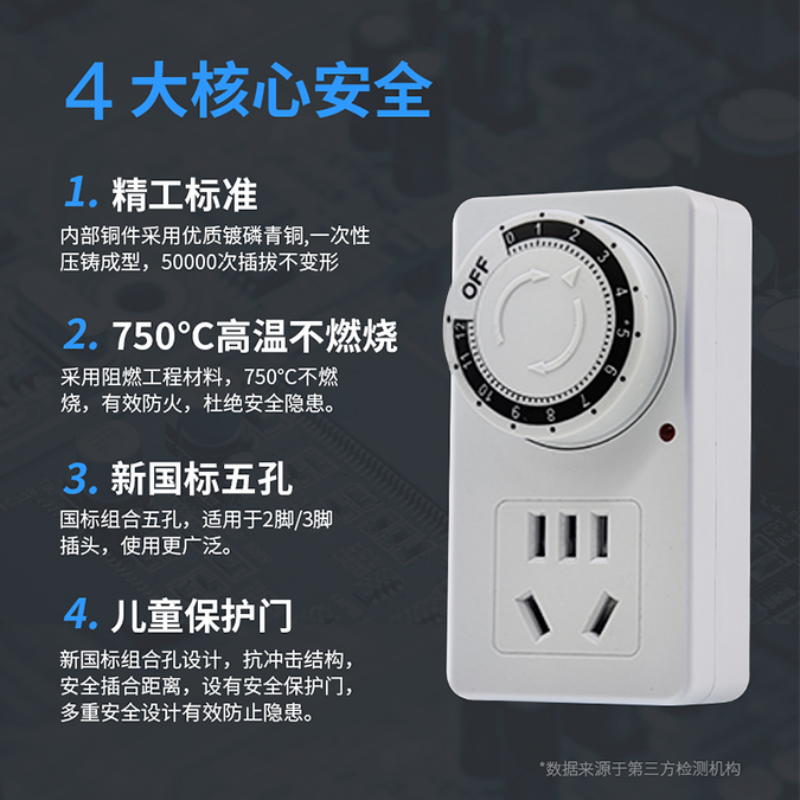 4 大核心安全

1. 精工标准
内部铜件采用优质镀磷青铜,一次性压铸成型，50000次插拔不变形

2. 750°C高温不燃烧
采用阻燃工程材料，750°C不燃烧，有效防火，杜绝安全隐患。

3. 新国标五孔
国标组合五孔，适用于2脚/3脚插头，使用更广泛。

4. 儿童保护门
新国标组合孔设计，抗冲击结构，安全插合距离，设有安全保护门，多重安全设计有效防止隐患。

OFF 0 1 2 3 4 5 6 7 8 9 10 11 12

*数据来源于第三方检测机构