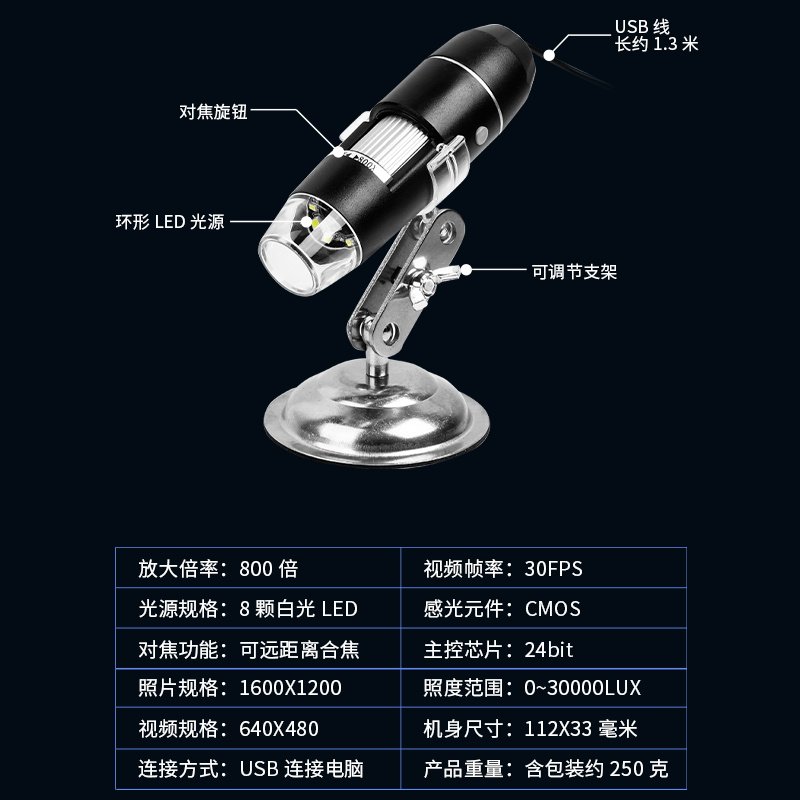 USB 线
长约 1.3 米

对焦旋钮

环形 LED 光源

可调节支架

| 放大倍率：800 倍 | 视频帧率：30FPS |
|---|---|
| 光源规格：8 颗白光 LED | 感光元件：CMOS |
| 对焦功能：可远距离合焦 | 主控芯片：24bit |
| 照片规格：1600X1200 | 照度范围：0~30000LUX |
| 视频规格：640X480 | 机身尺寸：112X33 毫米 |
| 连接方式：USB 连接电脑 | 产品重量：含包装约 250 克 |