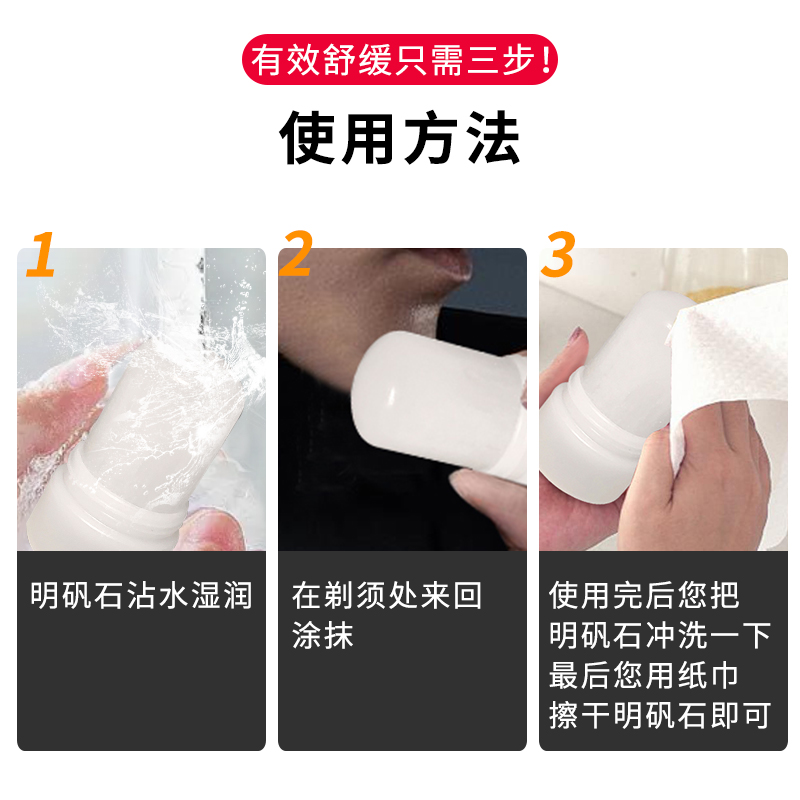 有效舒缓只需三步!

使用方法

1

明矾石沾水湿润

2

在剃须处来回涂抹

3

使用完后您把明矾石冲洗一下最后您用纸巾擦干明矾石即可