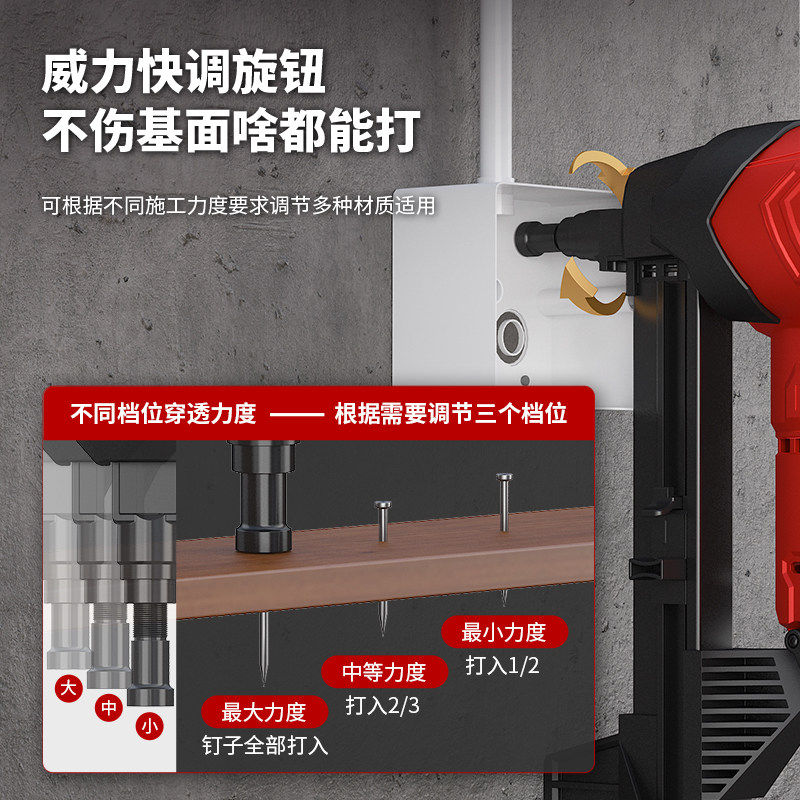 威力快调旋钮
不伤基面啥都能打

可根据不同施工力度要求调节多种材质适用

不同档位穿透力度 —— 根据需要调节三个档位

大
中
小

最大力度
钉子全部打入

中等力度
打入2/3

最小力度
打入1/2