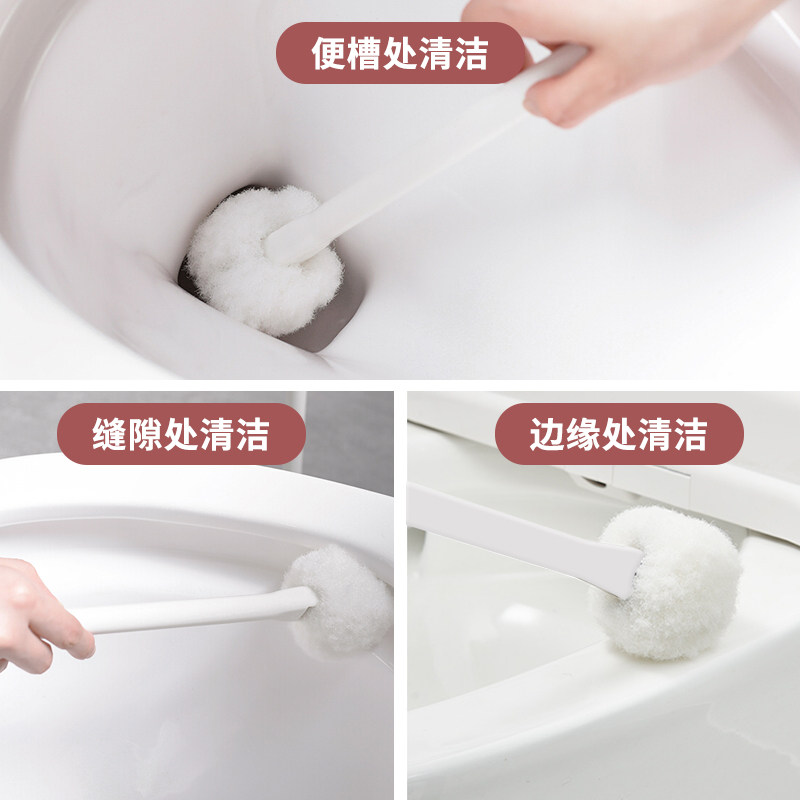 便槽处清洁

缝隙处清洁

边缘处清洁