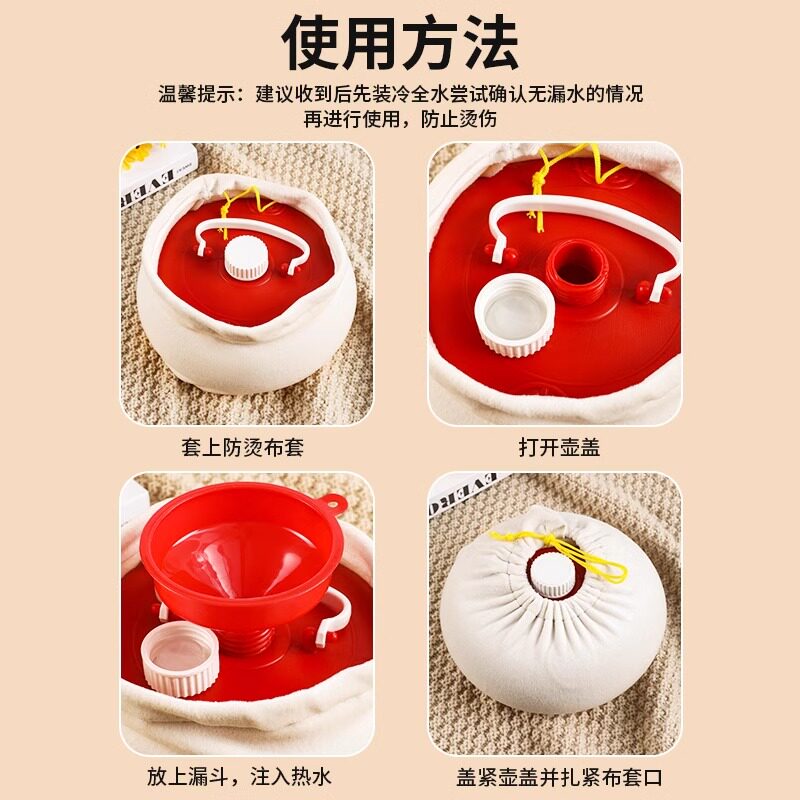 使用方法

温馨提示：建议收到后先装冷全水尝试确认无漏水的情况再进行使用，防止烫伤

套上防烫布套

打开壶盖

放上漏斗，注入热水

盖紧壶盖并扎紧布套口