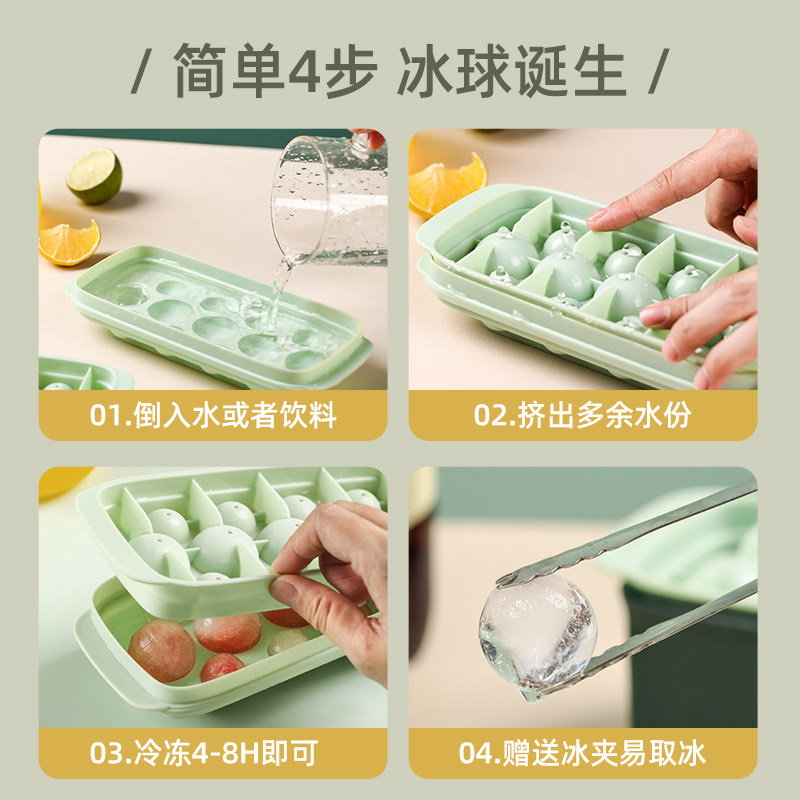 / 简单4步 冰球诞生 /

01.倒入水或者饮料

02.挤出多余水份

03.冷冻4-8H即可

04.赠送冰夹易取冰