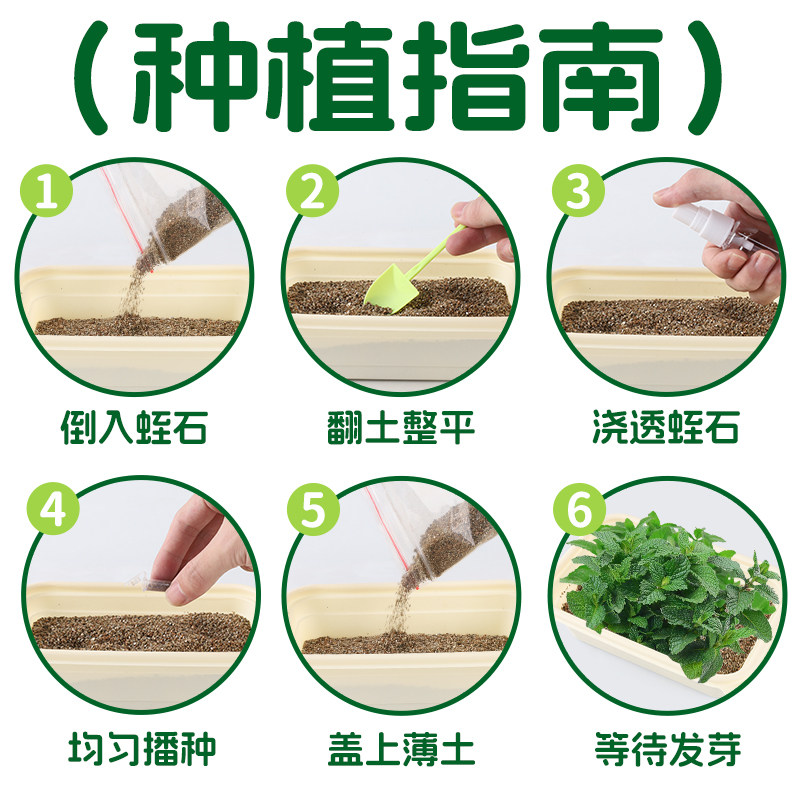 （种植指南）

1
倒入蛭石

2
翻土整平

3
浇透蛭石

4
均匀播种

5
盖上薄土

6
等待发芽