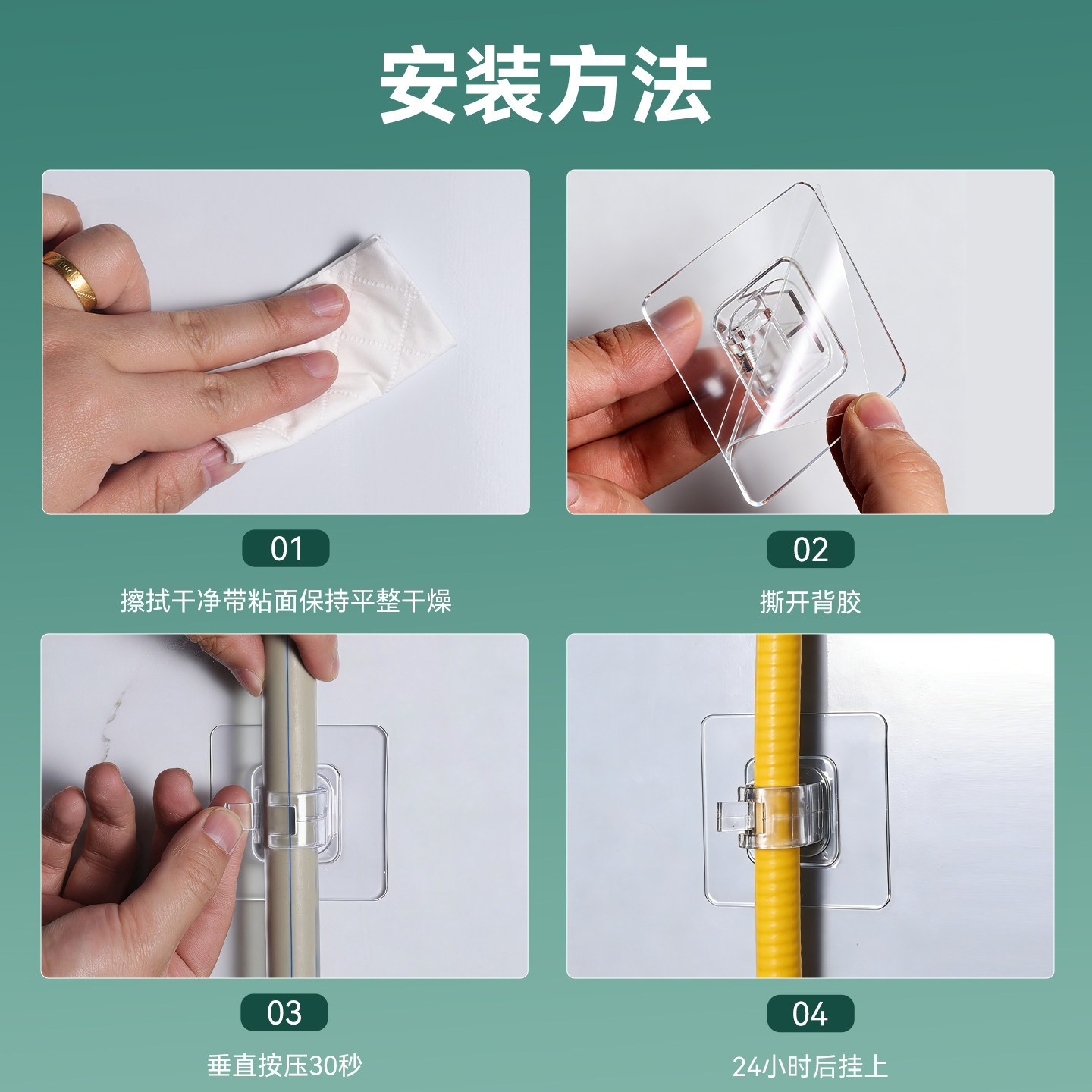 安装方法

01

擦拭干净带粘面保持平整干燥

02

撕开背胶

03

垂直按压30秒

04

24小时后挂上