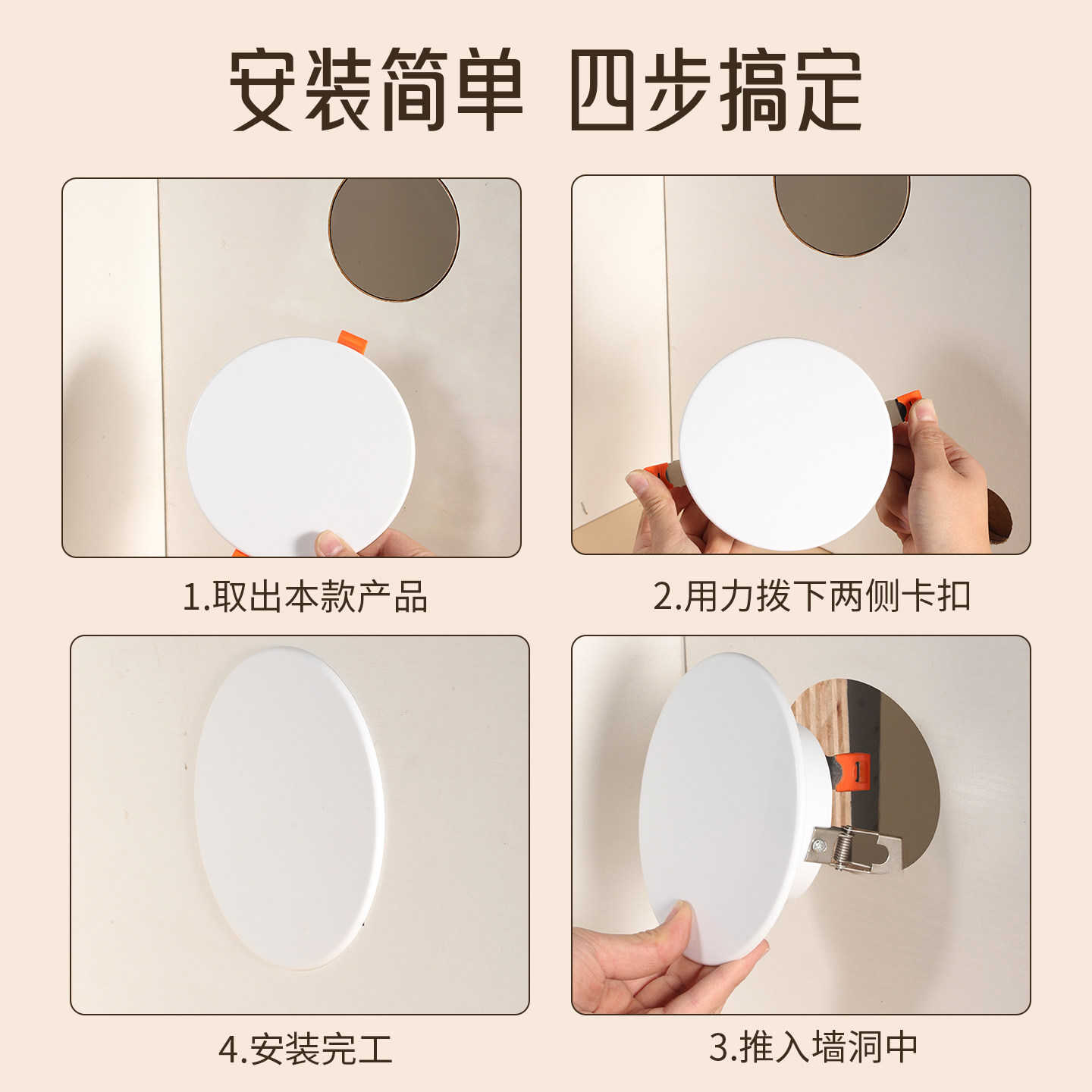 安装简单 四步搞定

1.取出本款产品

2.用力拨下两侧卡扣

4.安装完工

3.推入墙洞中