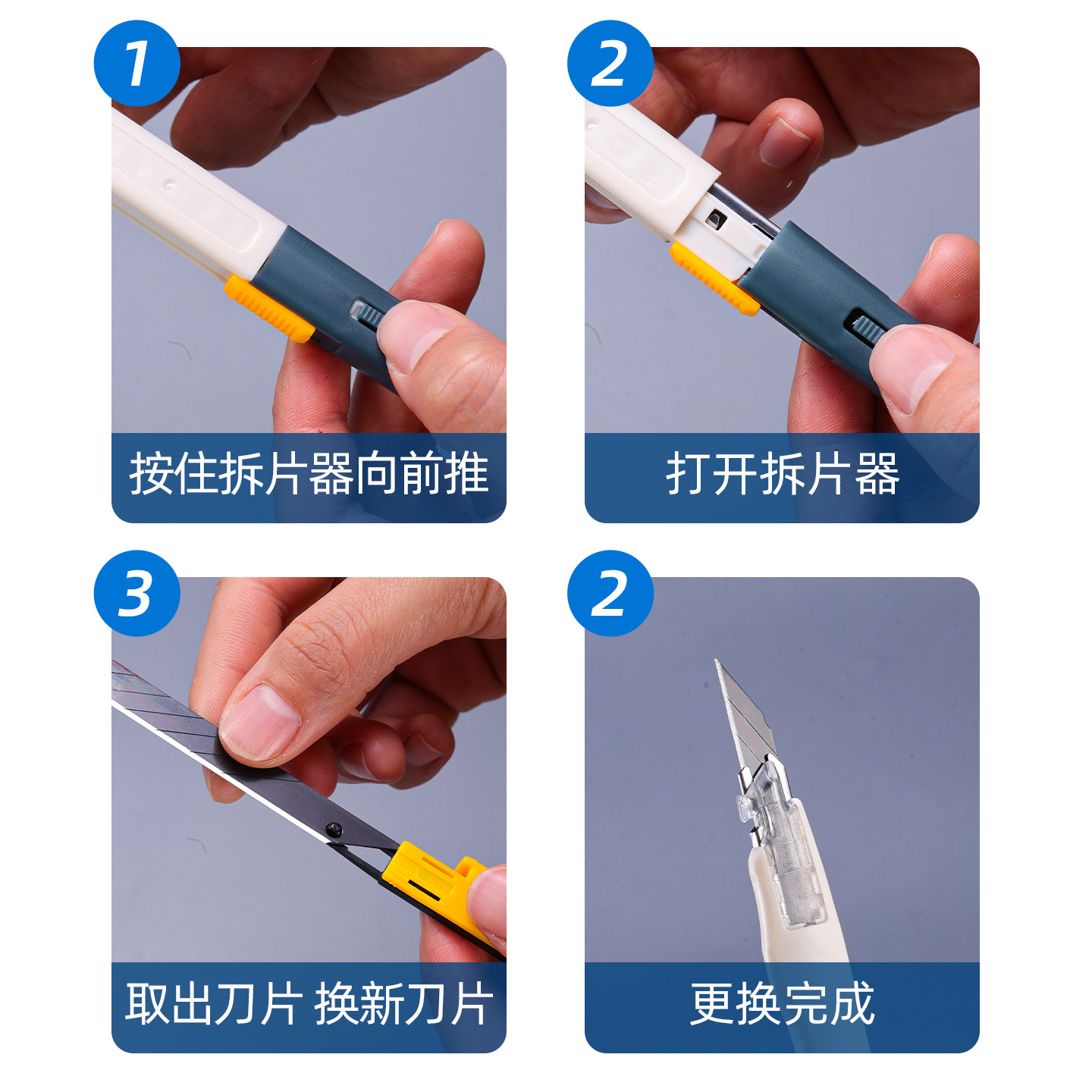 1

按住拆片器向前推

2

打开拆片器

3

取出刀片 换新刀片

2

更换完成