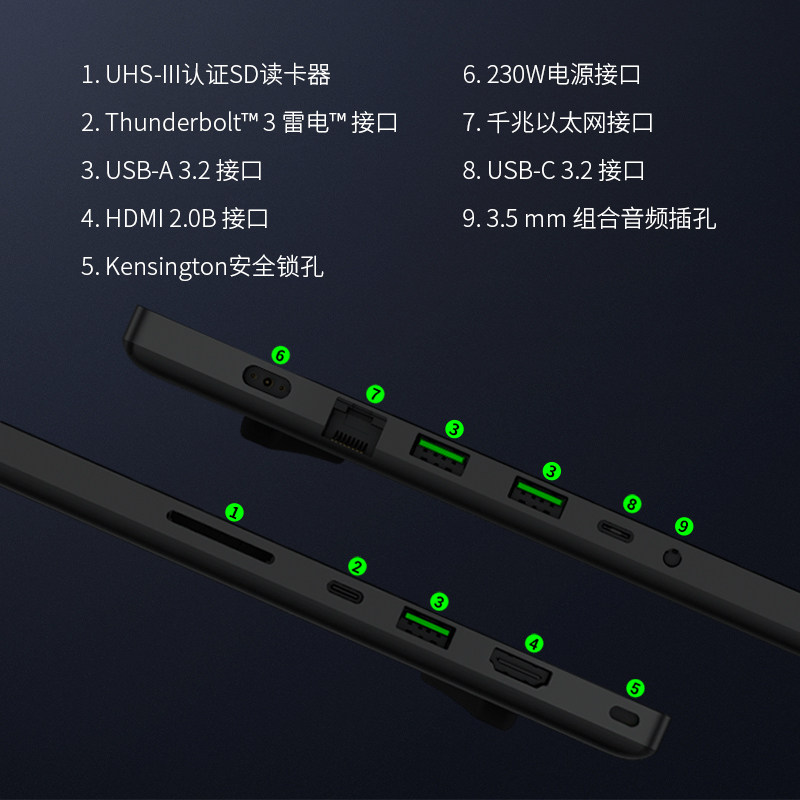 1. UHS-III认证SD读卡器

2. Thunderbolt™ 3 雷电™ 接口

3. USB-A 3.2 接口

4. HDMI 2.0B 接口

5. Kensington安全锁孔

6. 230W电源接口

7. 千兆以太网接口

8. USB-C 3.2 接口

9. 3.5 mm 组合音频插孔

6

7

3

3

8

9

1

2

3

4

5