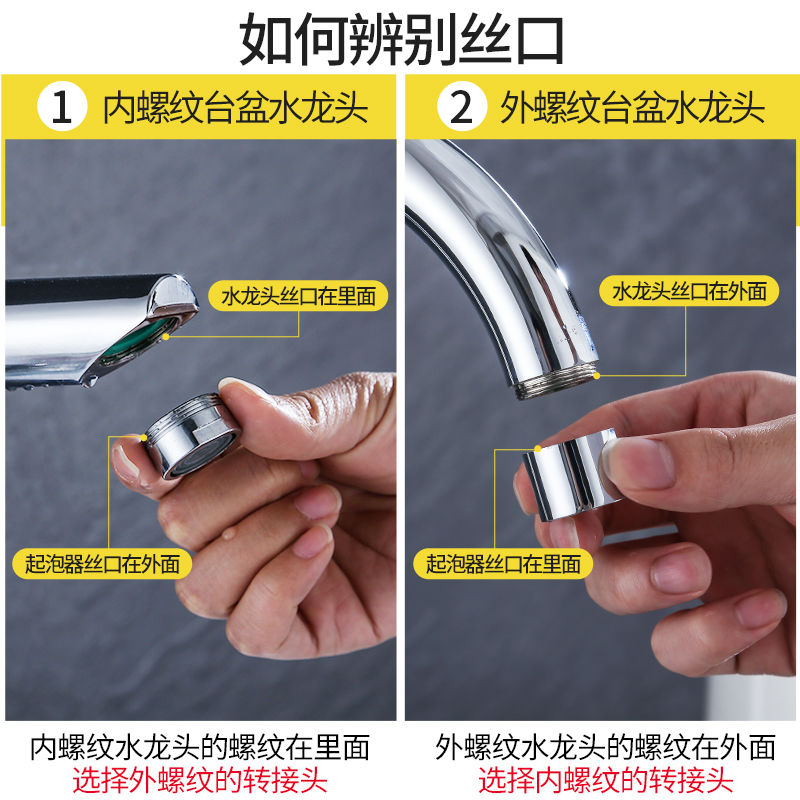 如何辨别丝口

1 内螺纹台盆水龙头

水龙头丝口在里面

起泡器丝口在外面

内螺纹水龙头的螺纹在里面
选择外螺纹的转接头

2 外螺纹台盆水龙头

水龙头丝口在外面

起泡器丝口在里面

外螺纹水龙头的螺纹在外面
选择内螺纹的转接头