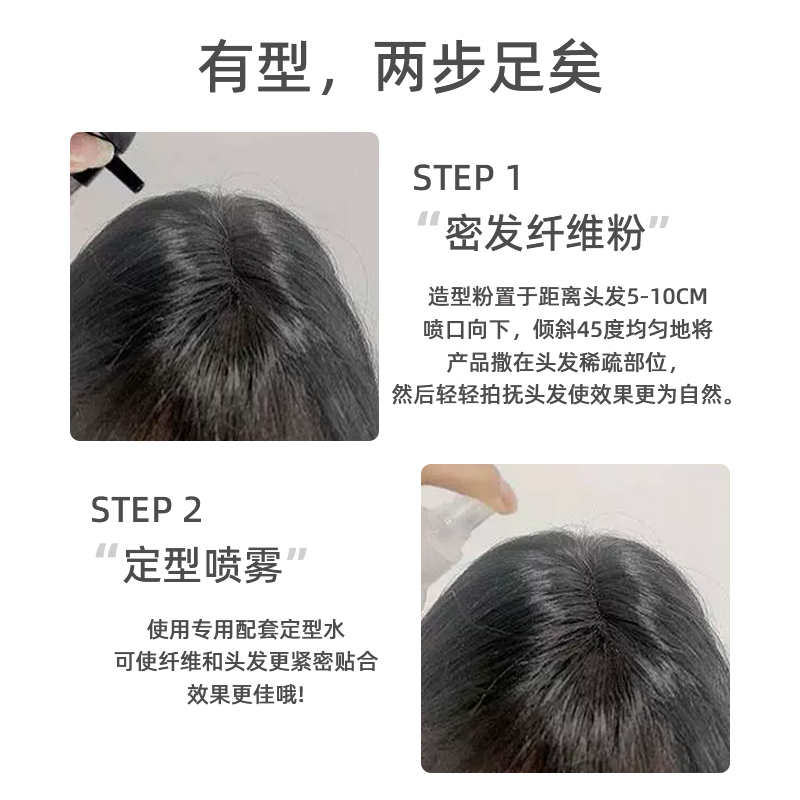 有型，两步足矣

STEP 1
“密发纤维粉”

造型粉置于距离头发5-10CM
喷口向下，倾斜45度均匀地将
产品撒在头发稀疏部位，
然后轻轻拍抚头发使效果更为自然。

STEP 2
“定型喷雾”

使用专用配套定型水
可使纤维和头发更紧密贴合
效果更佳哦!