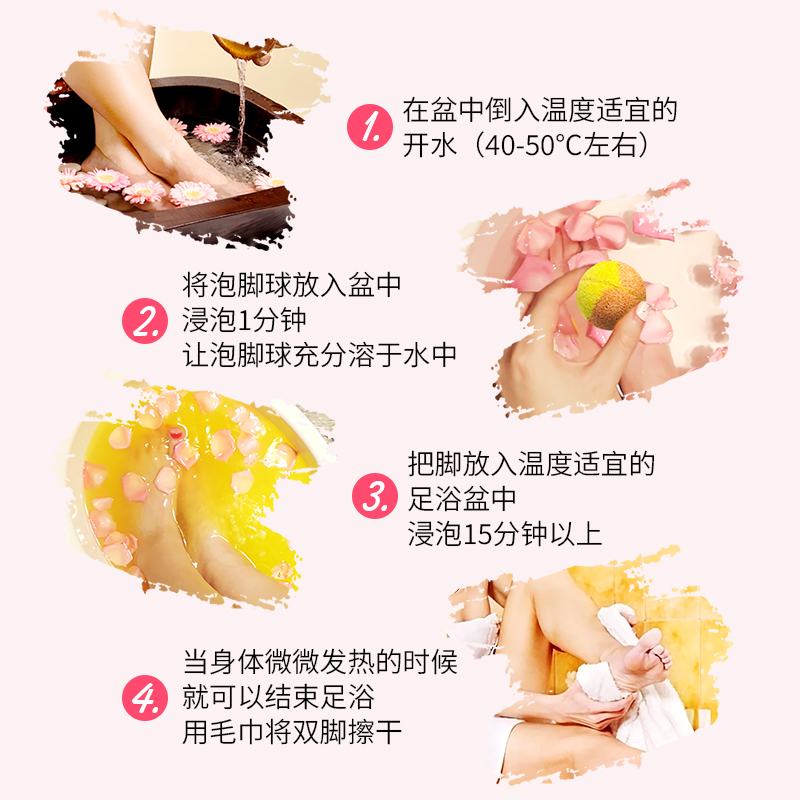 1. 在盆中倒入温度适宜的开水（40-50°C左右）

2. 将泡脚球放入盆中
浸泡1分钟
让泡脚球充分溶于水中

3. 把脚放入温度适宜的足浴盆中
浸泡15分钟以上

4. 当身体微微发热的时候
就可以结束足浴
用毛巾将双脚擦干