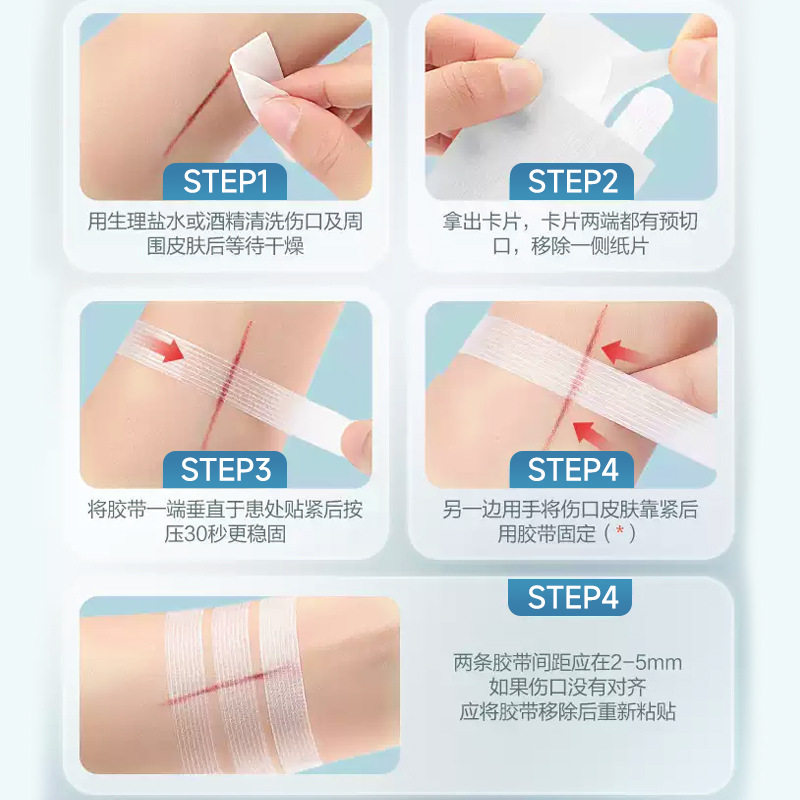 STEP1
用生理盐水或酒精清洗伤口及周围皮肤后等待干燥

STEP2
拿出卡片，卡片两端都有预切口，移除一侧纸片

STEP3
将胶带一端垂直于患处贴紧后按压30秒更稳固

STEP4
另一边用手将伤口皮肤靠紧后用胶带固定（*）

STEP4
两条胶带间距应在2-5mm
如果伤口没有对齐
应将胶带移除后重新粘贴