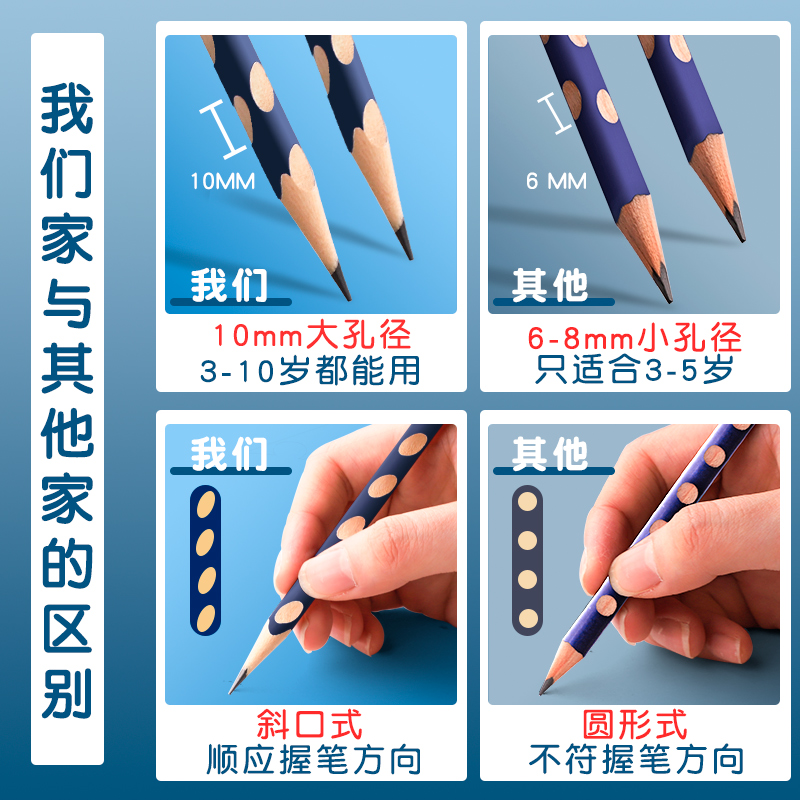 我们家与其他家的区别

10MM
我们
10mm大孔径
3-10岁都能用

6 MM
其他
6-8mm小孔径
只适合3-5岁

我们
斜口式
顺应握笔方向

其他
圆形式
不符握笔方向