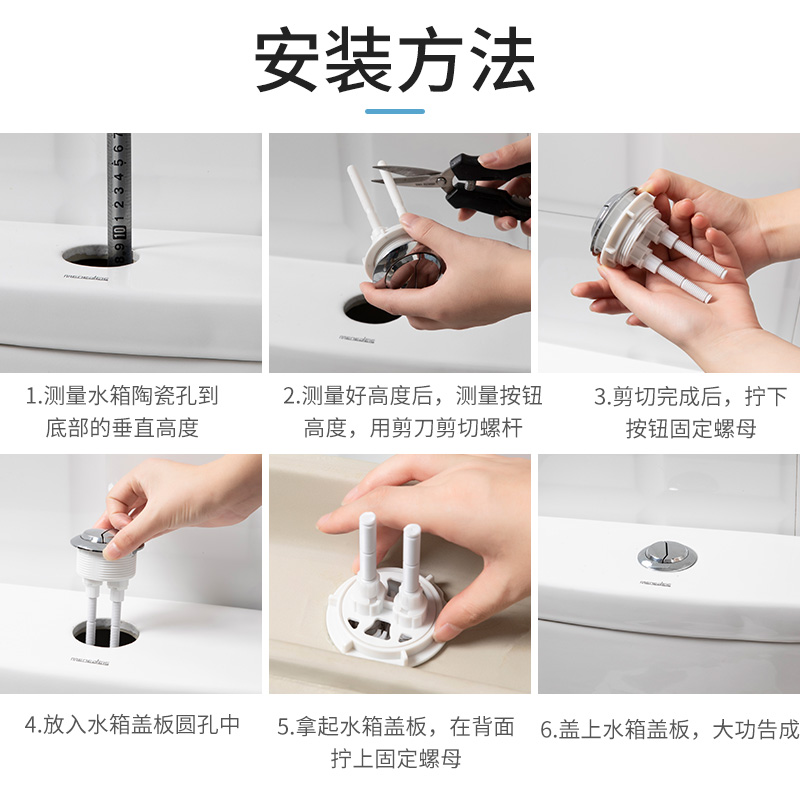 安装方法

1.测量水箱陶瓷孔到底部的垂直高度

2.测量好高度后，测量按钮高度，用剪刀剪切螺杆

3.剪切完成后，拧下按钮固定螺母

4.放入水箱盖板圆孔中

5.拿起水箱盖板，在背面拧上固定螺母

6.盖上水箱盖板，大功告成