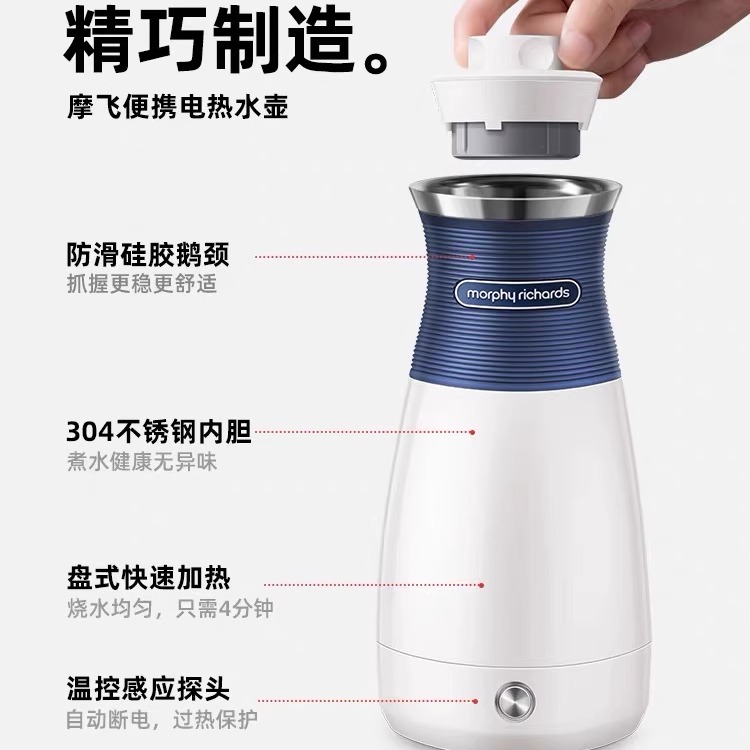 精巧制造。

摩飞便携电热水壶

防滑硅胶鹅颈
抓握更稳更舒适

morphy richards

304不锈钢内胆
煮水健康无异味

盘式快速加热
烧水均匀，只需4分钟

温控感应探头
自动断电，过热保护