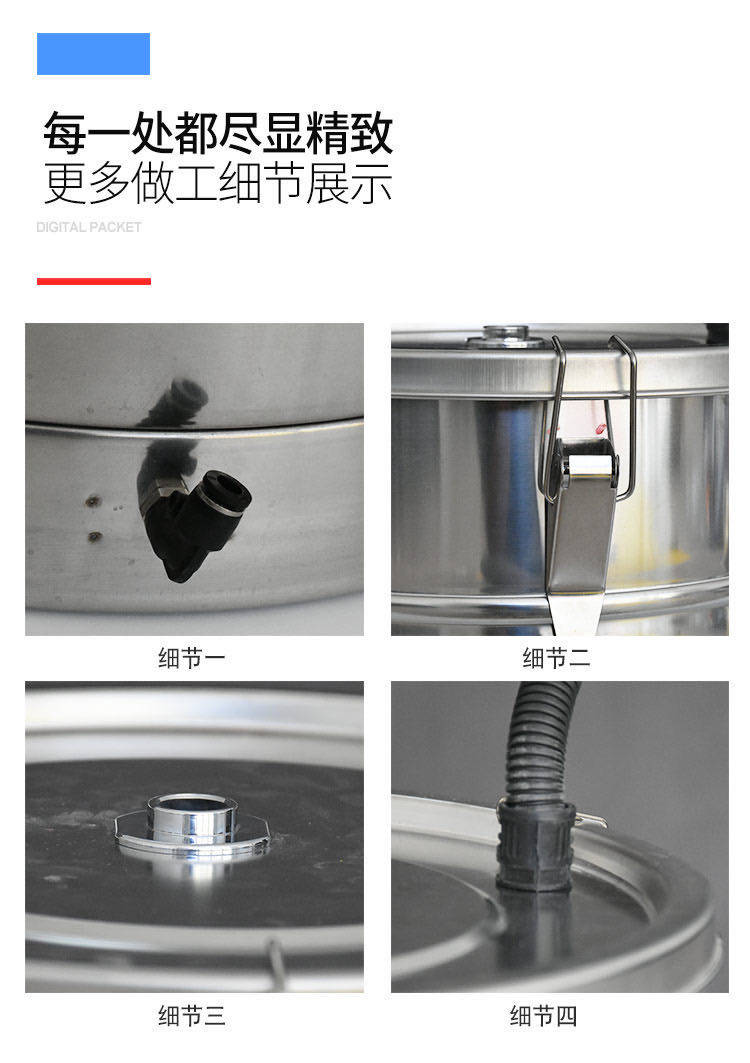 每一处都尽显精致
更多做工细节展示
DIGITAL PACKET

细节一

细节二

细节三

细节四